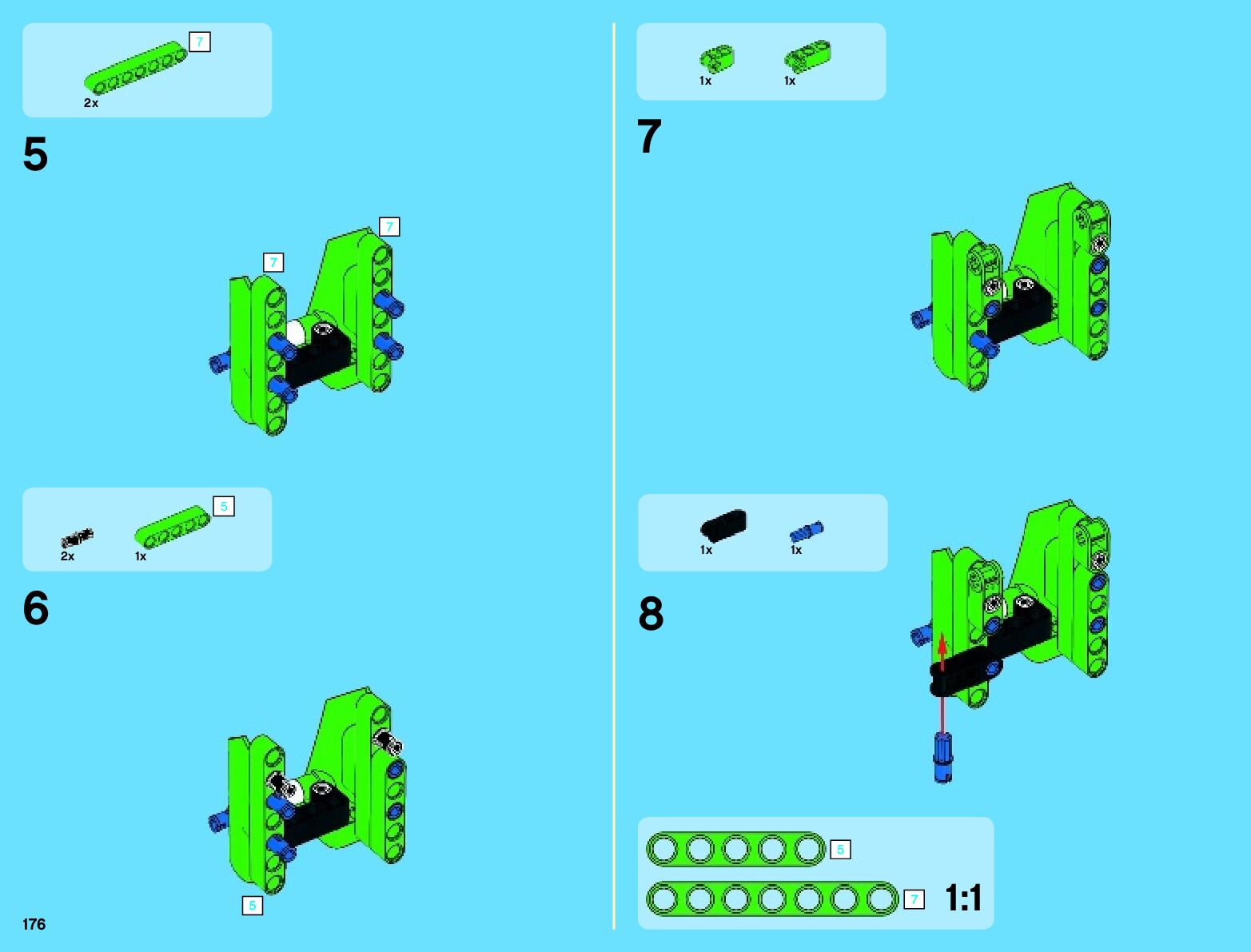 7
2x

5

7

7

5
2x
1x

6

5

176

1x
1x

7

1x
1x

8

5

7
1:1