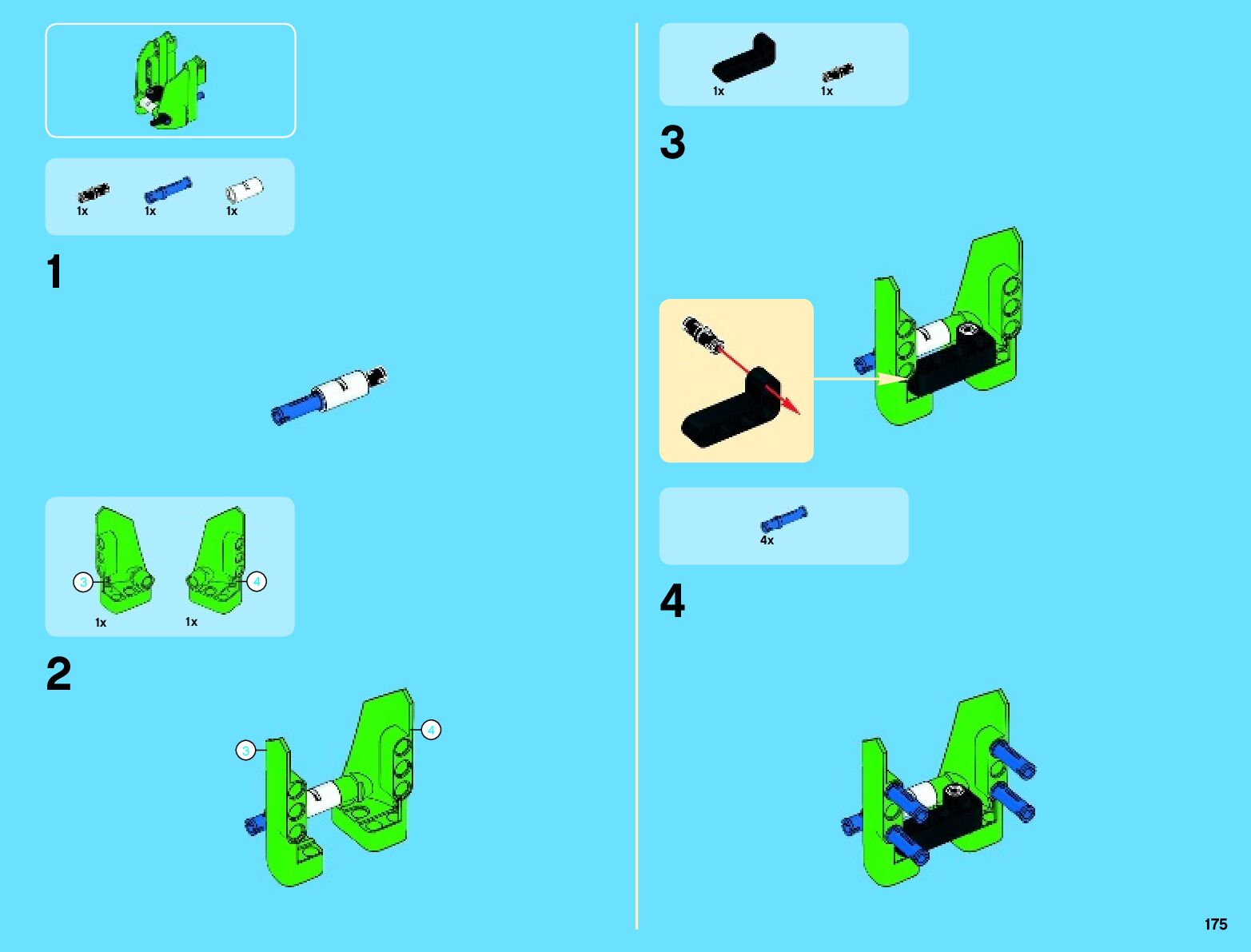 1x 1x 1x

1

3 4
1x 1x

2

3 4

1x 1x

3

4x

4

175