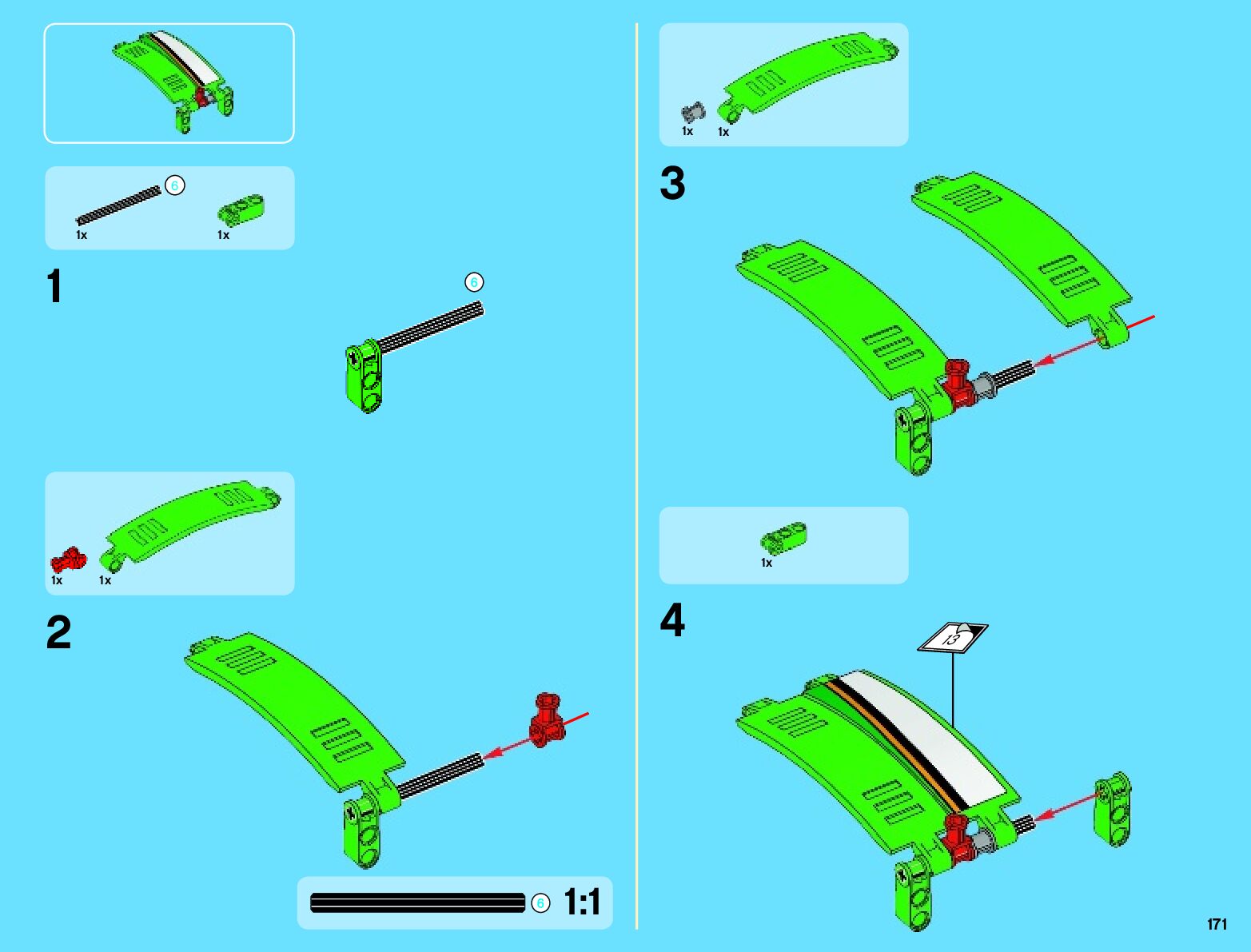 6
1x
1x

1

6

1x
1x

2

6 1:1

1x
1x

3

1x

4

13

171