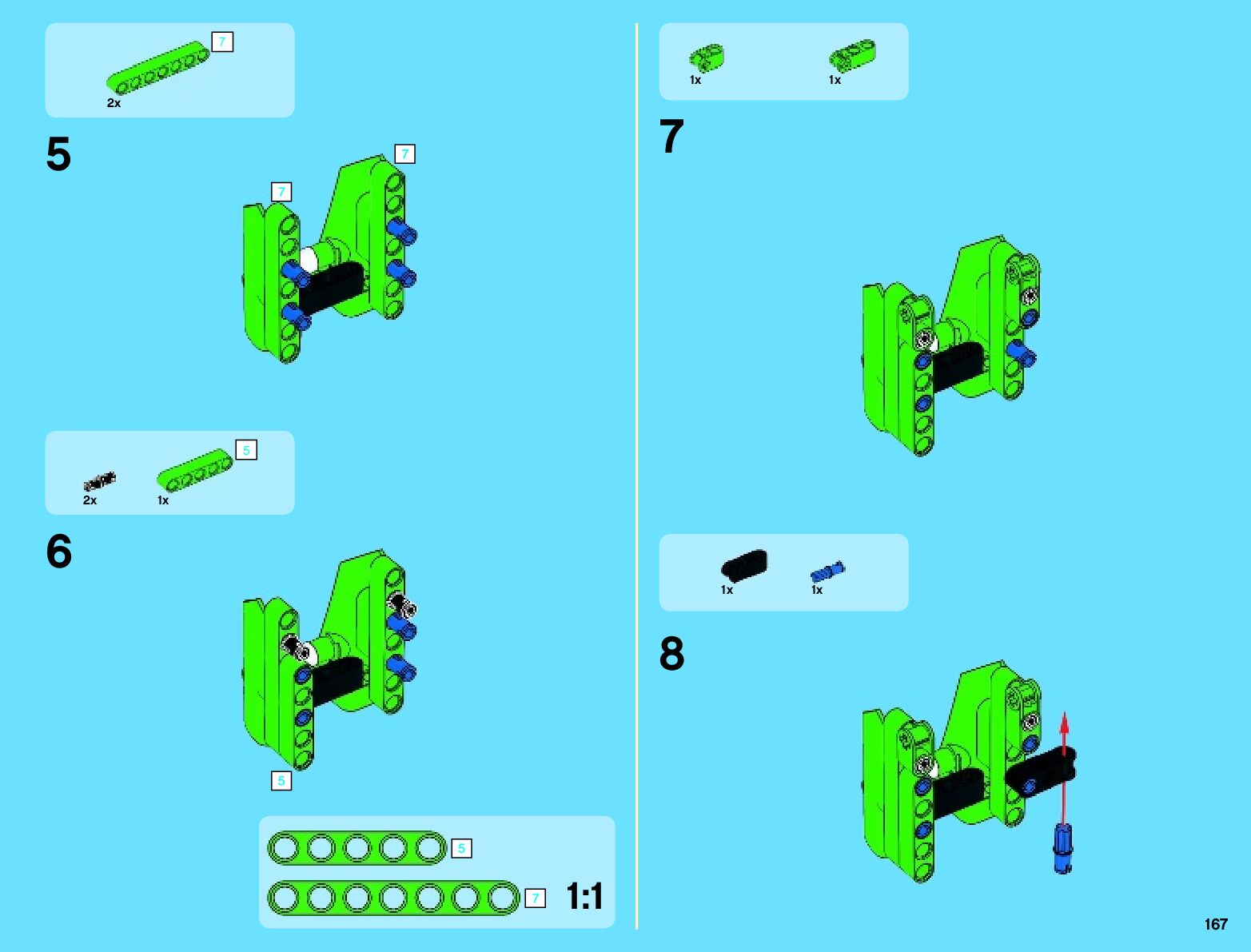 7
2x

5

7

7

5
2x
1x

6

5

5

7
1:1

1x
1x

7

1x
1x

8

167