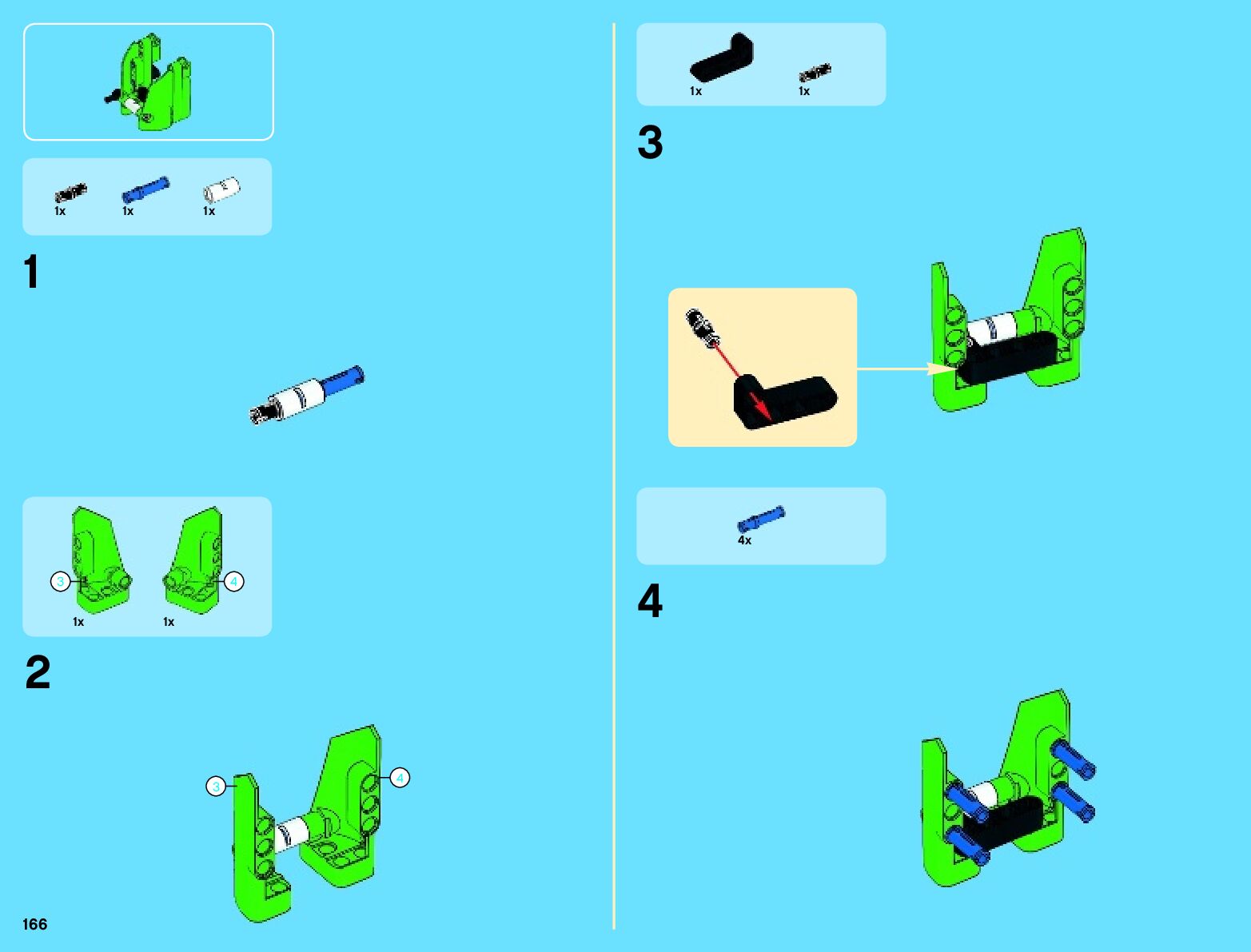 1x 1x 1x

1

3 4

1x 1x

2

3 4

166

1x 1x

3

4x

4