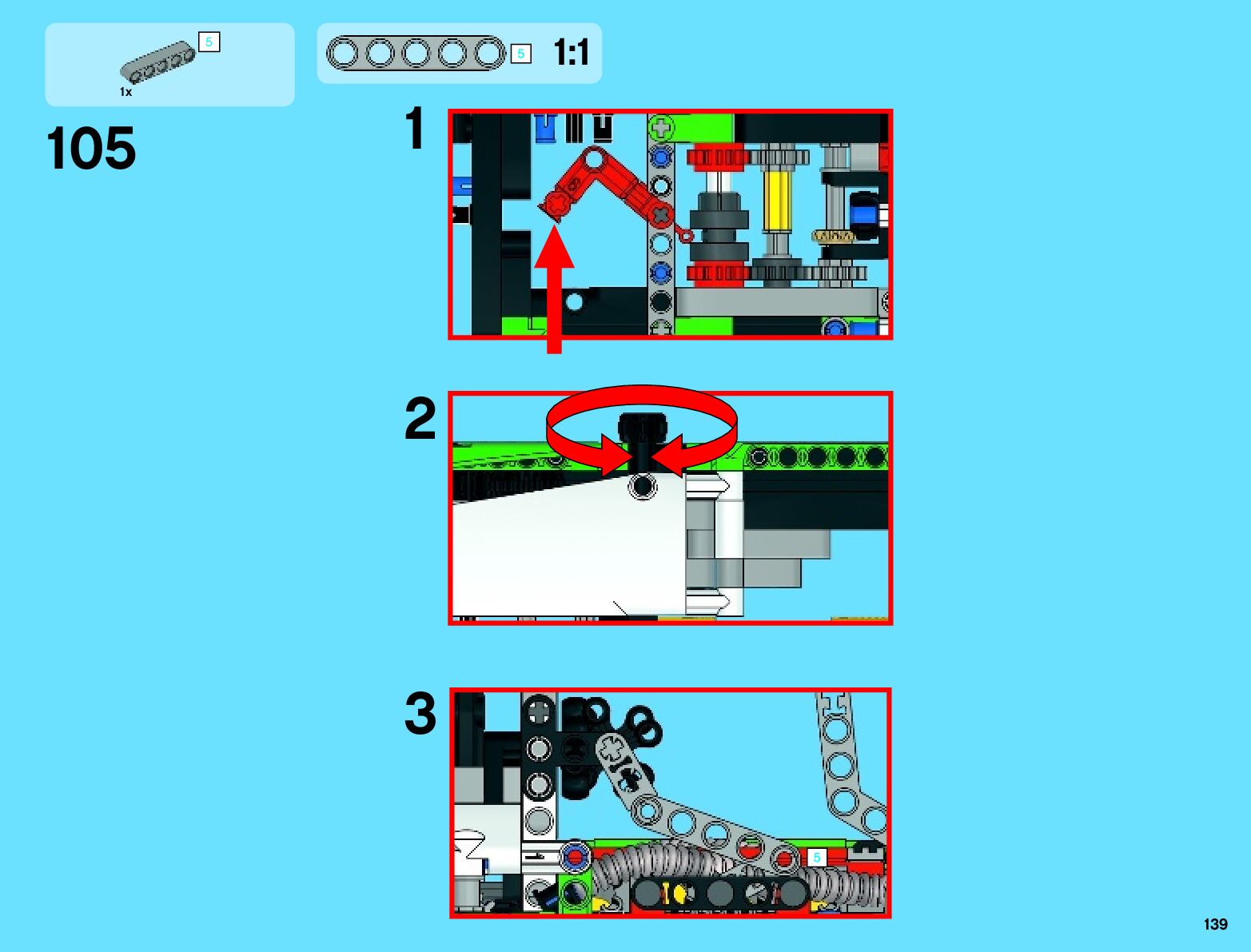 5
1x

5
1:1

105

1

2

3

5

139