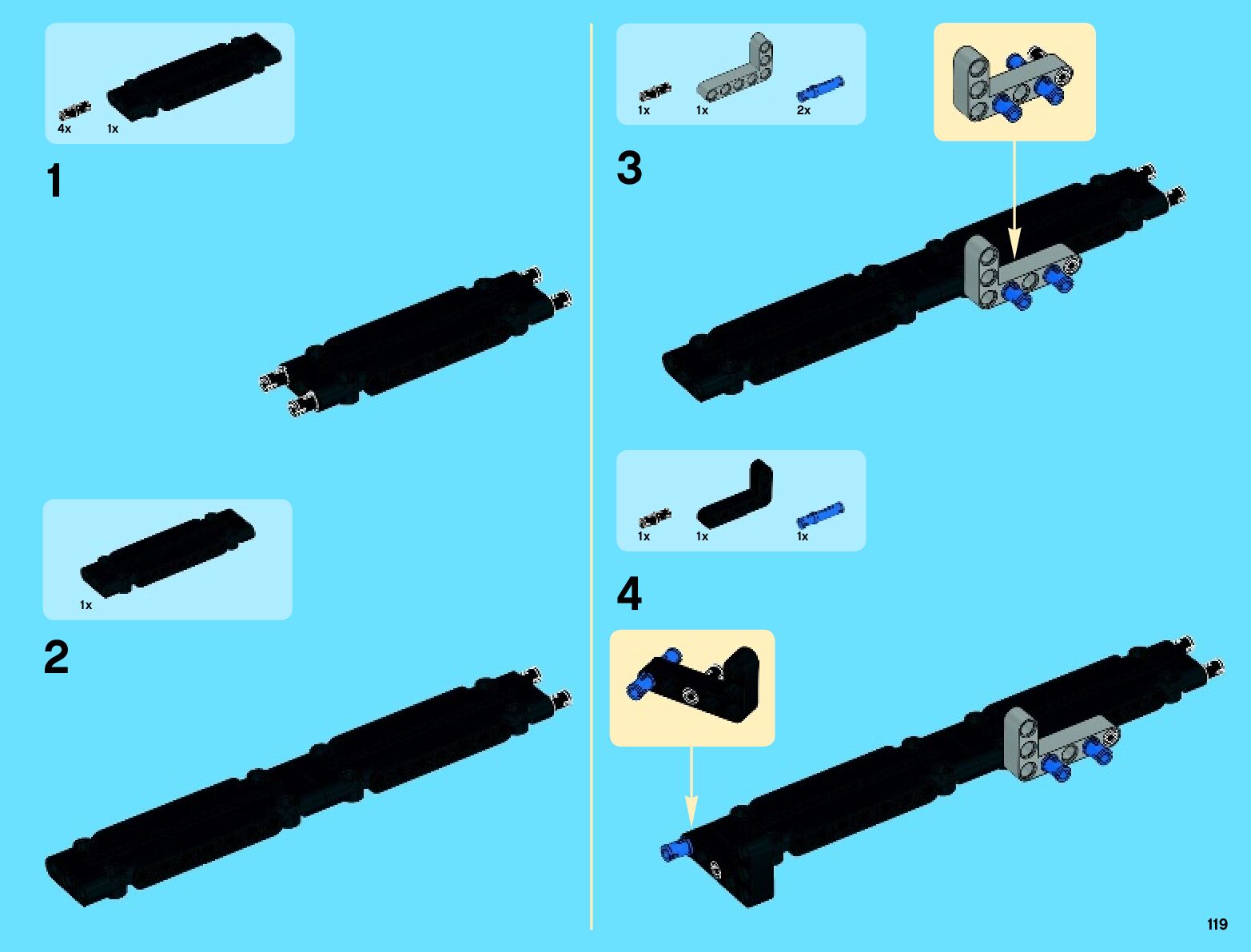 4x 1x

1

1x

2

1x 1x 2x

3

1x 1x 1x

4

119