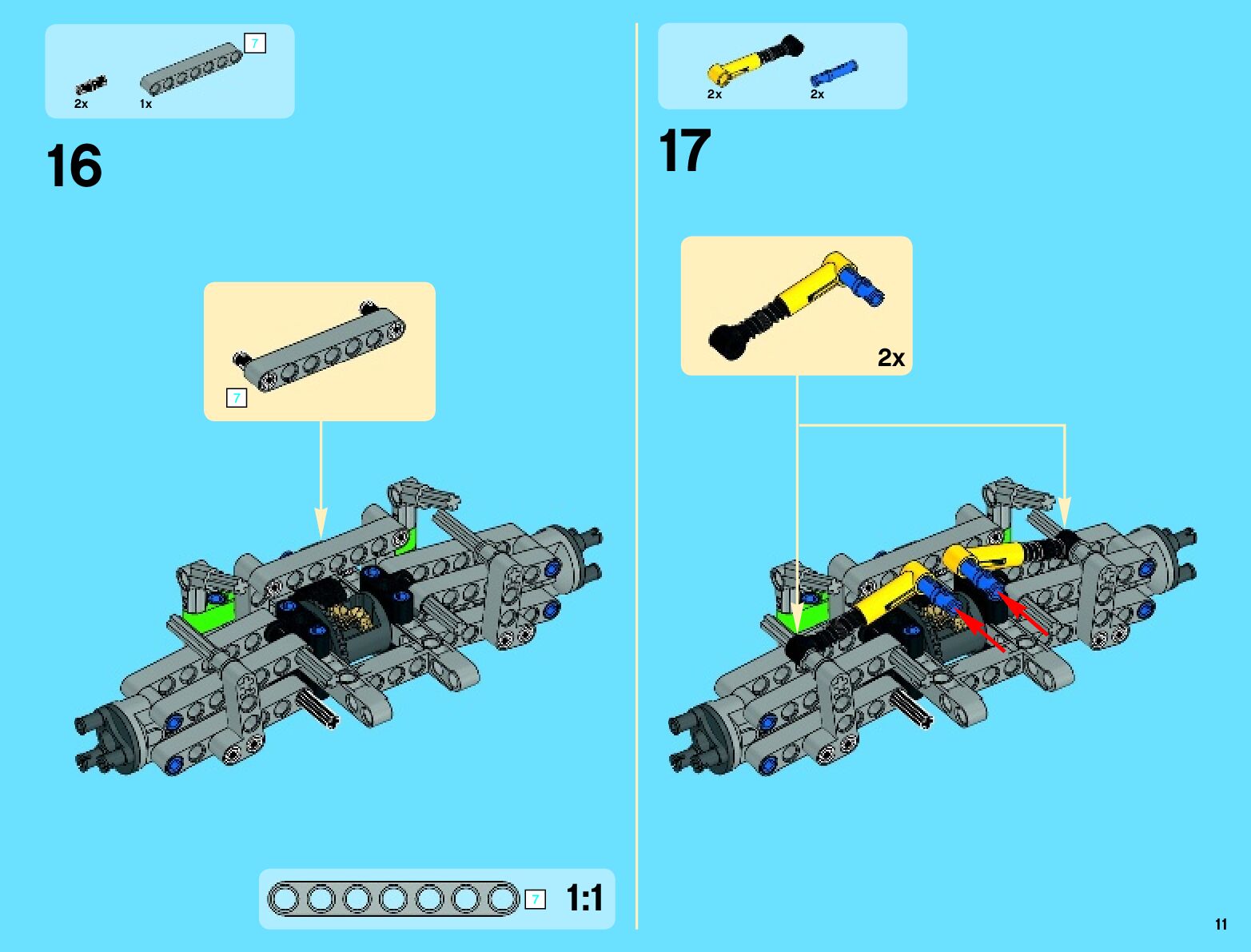 7

2x 1x

16

7

7 1:1

2x 2x

17

2x

11