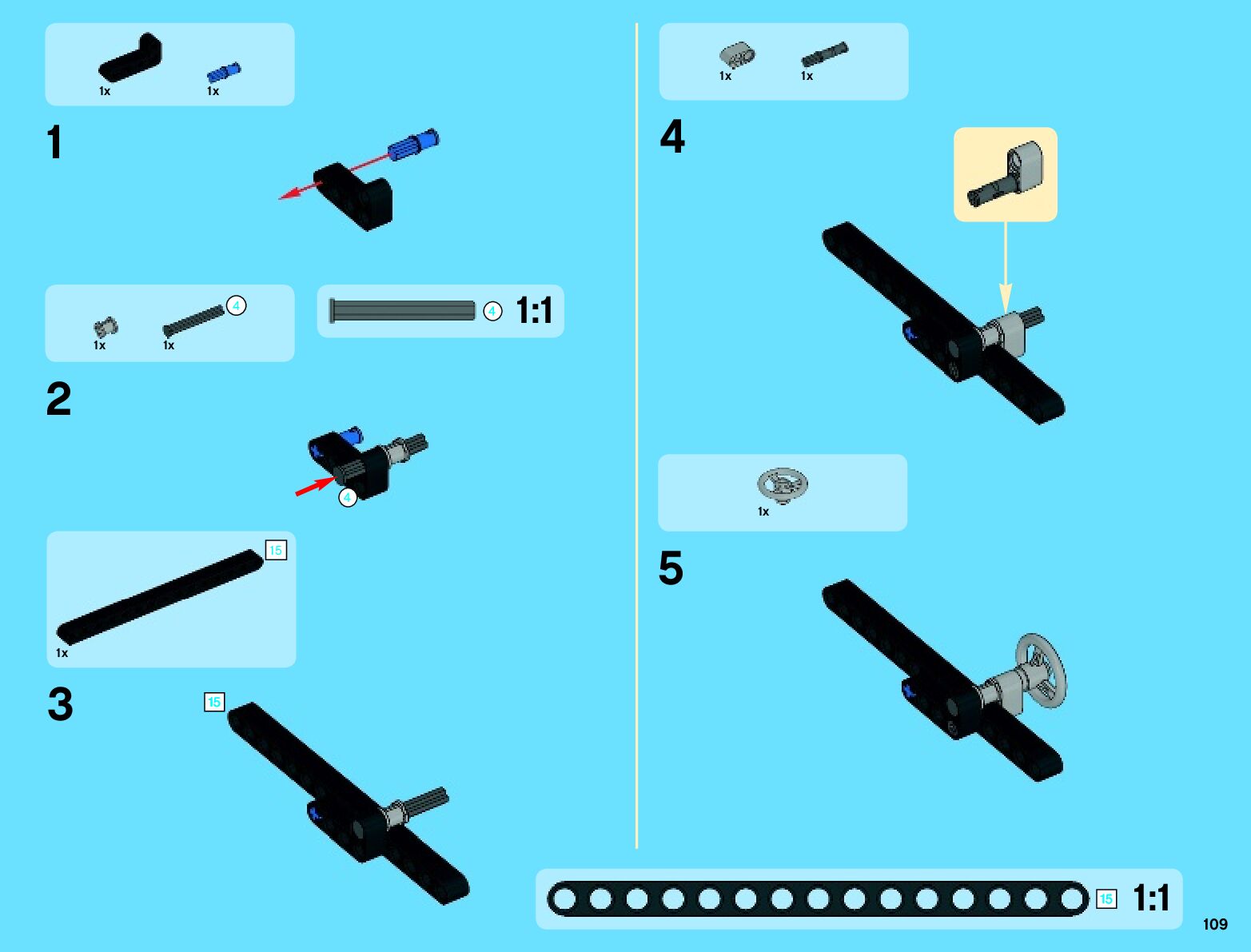 1x 1x

1

1x 1x 4

4 1:1

2

4

15

1x

3

15

1x 1x

4

1x

5

15 1:1

109