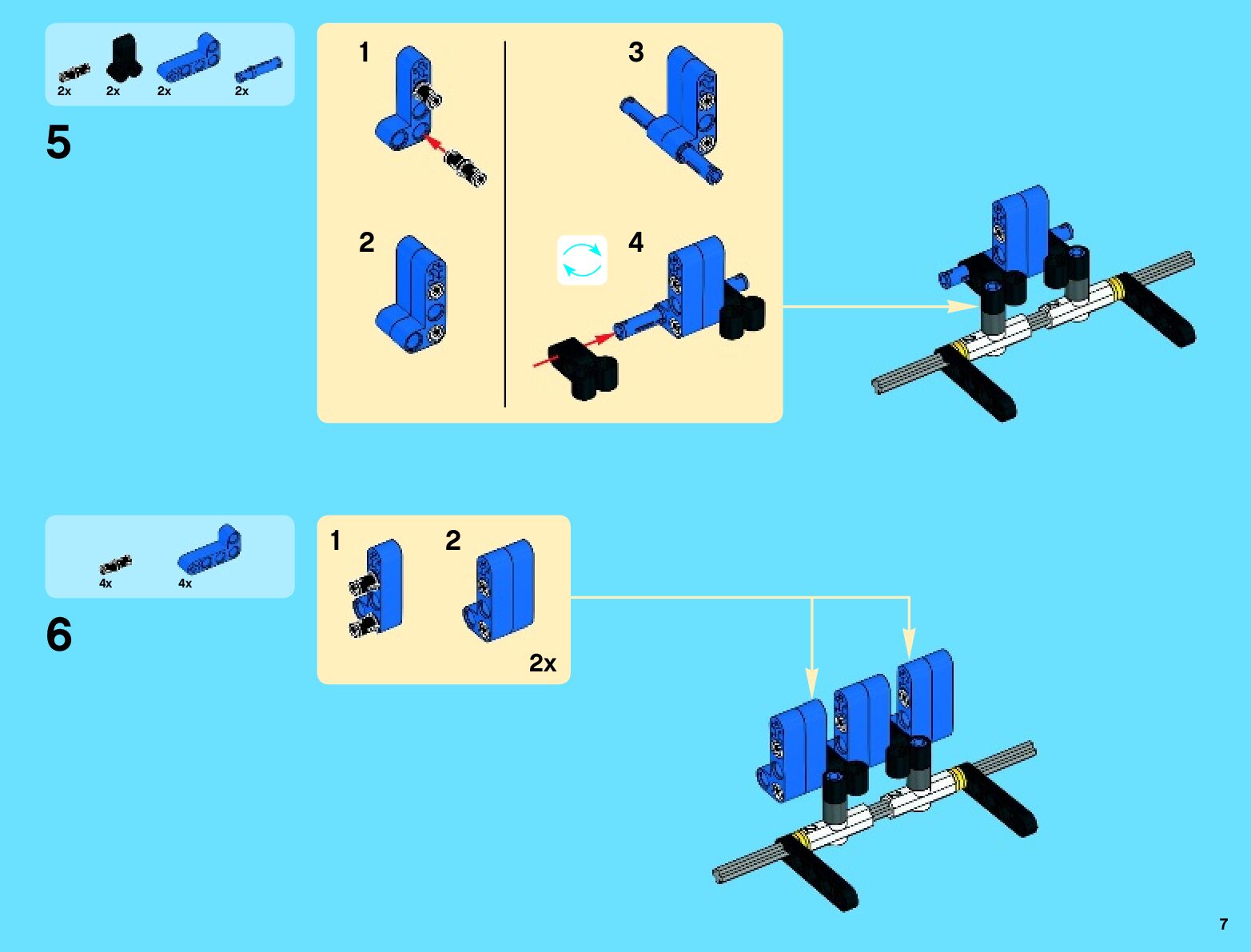 2x 2x 2x 2x

5

1

2

3

4

4x 4x

6

1

2

2x

7