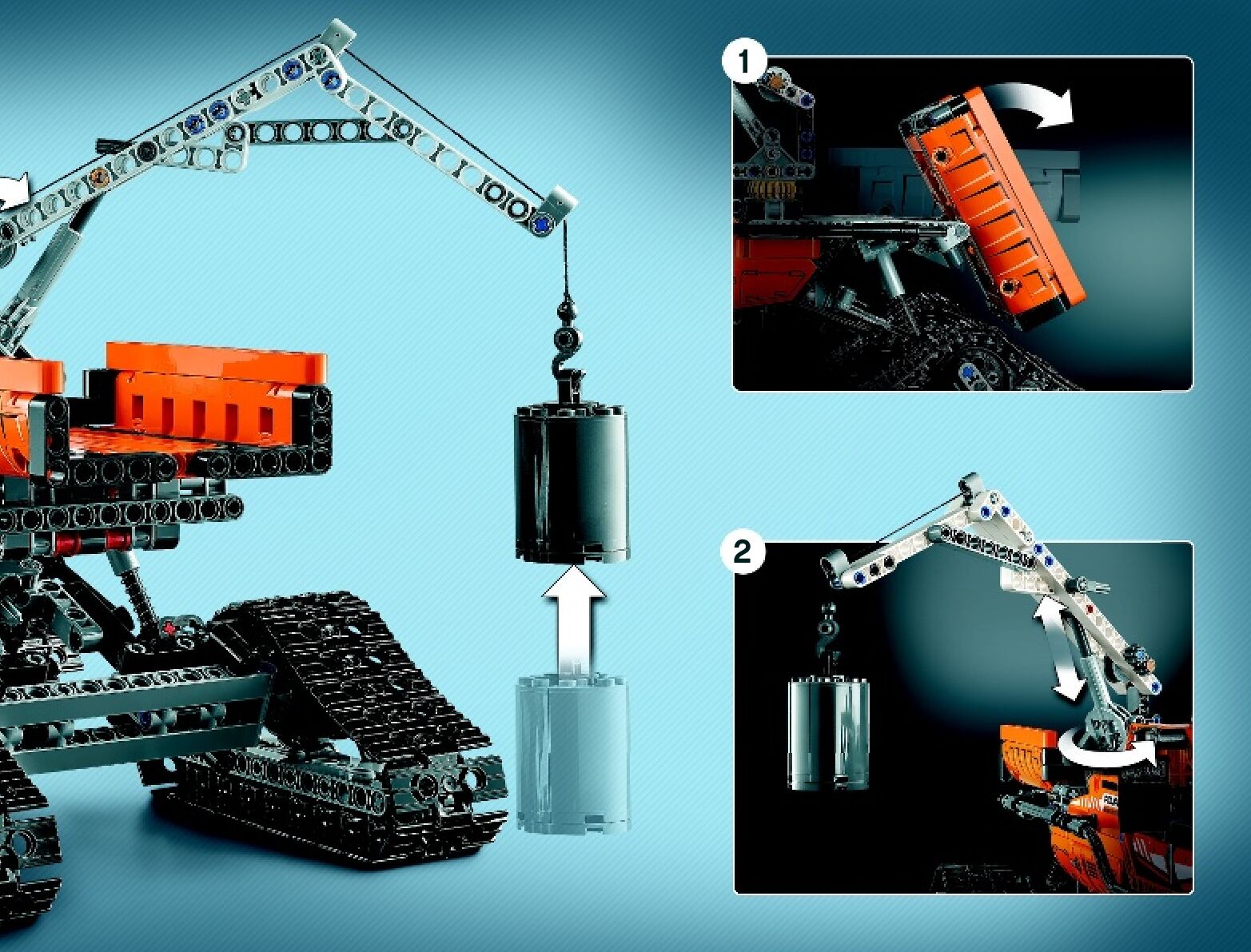 1

2