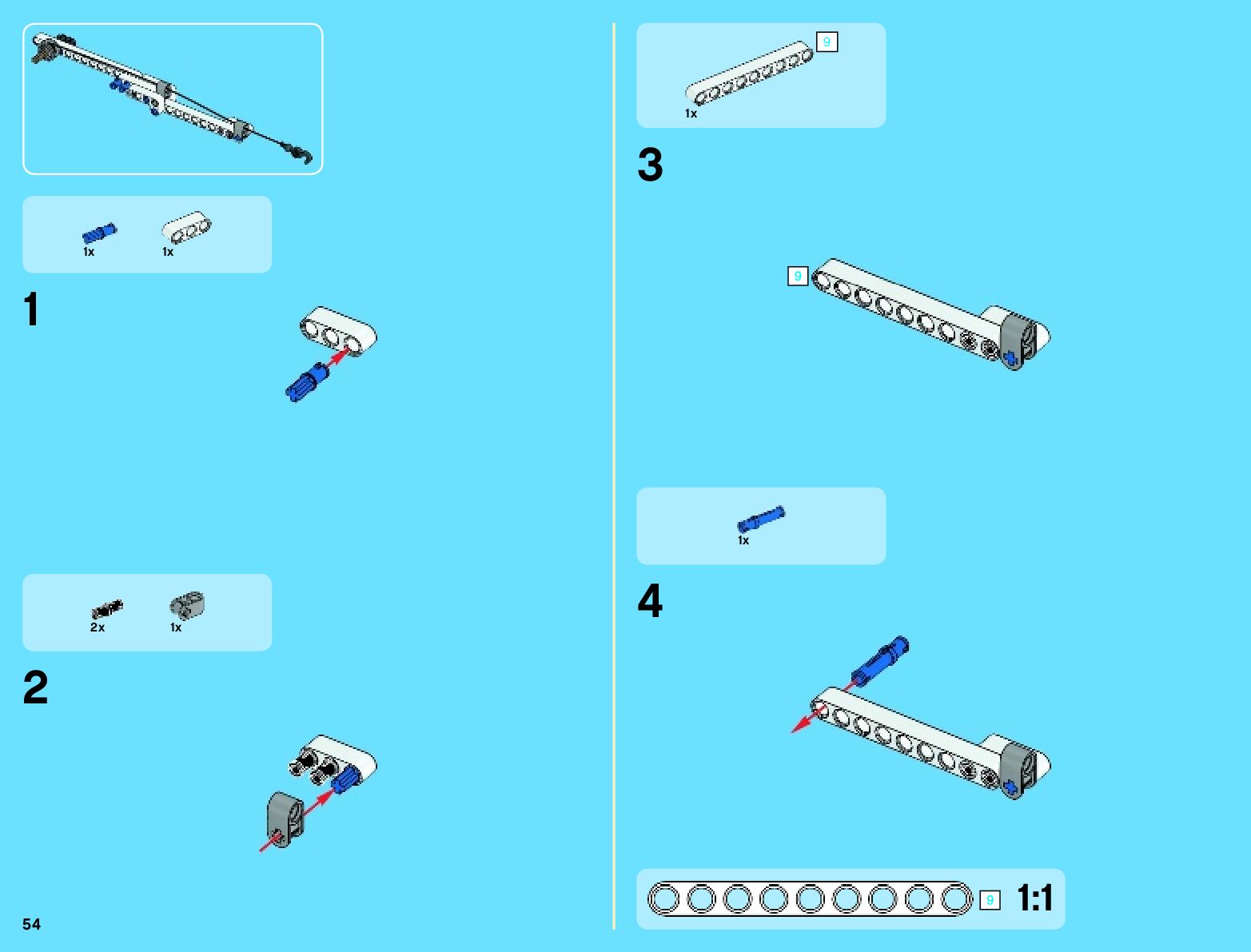 1x 1x

1

2x 1x

2

54

9

1x

3

9

1x

4

9 1:1