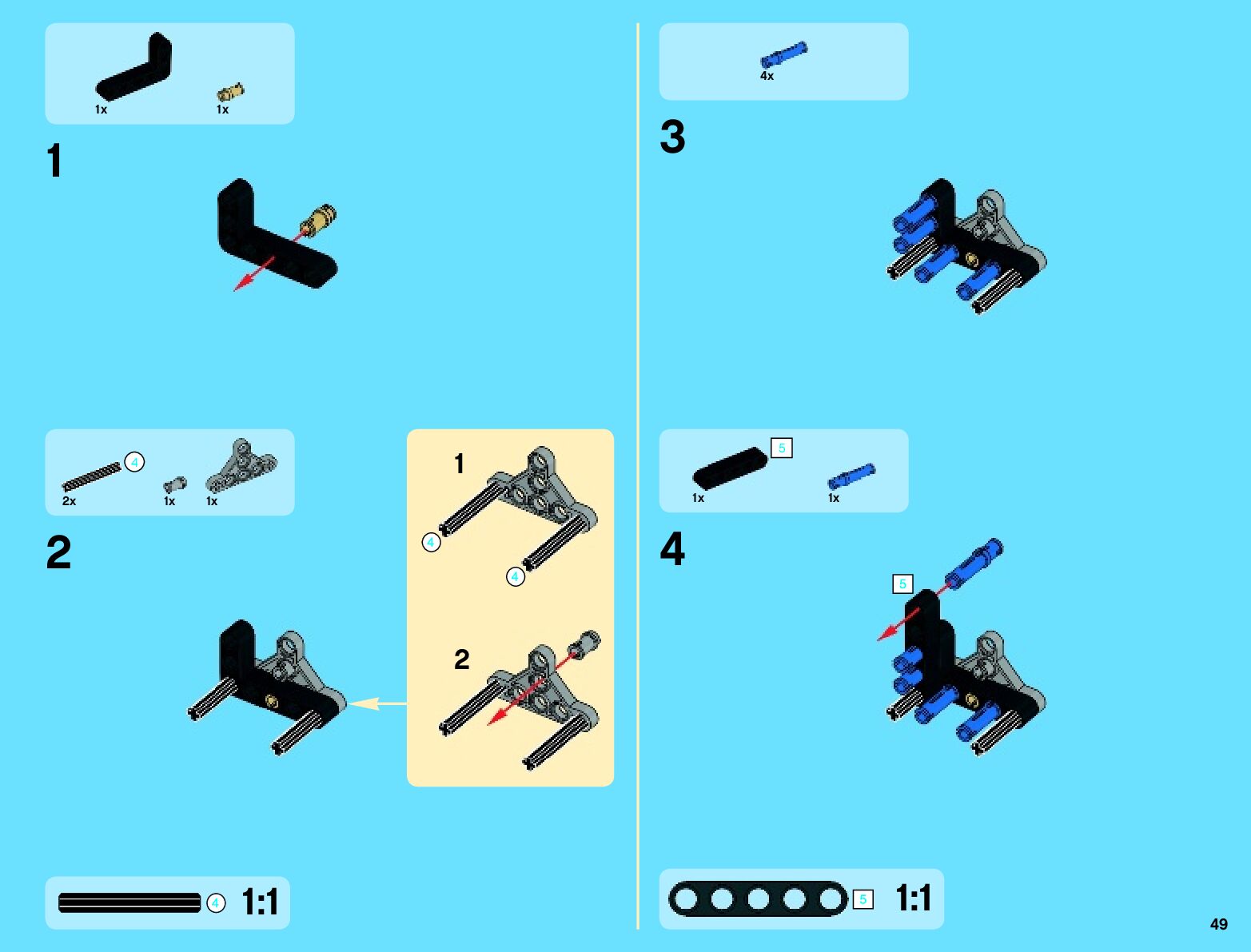 1x
1x

1

2x 4
1x
1x

2

1

4

4

2

4 1:1

4x

3

5
1x
1x

4

5

5 1:1

49