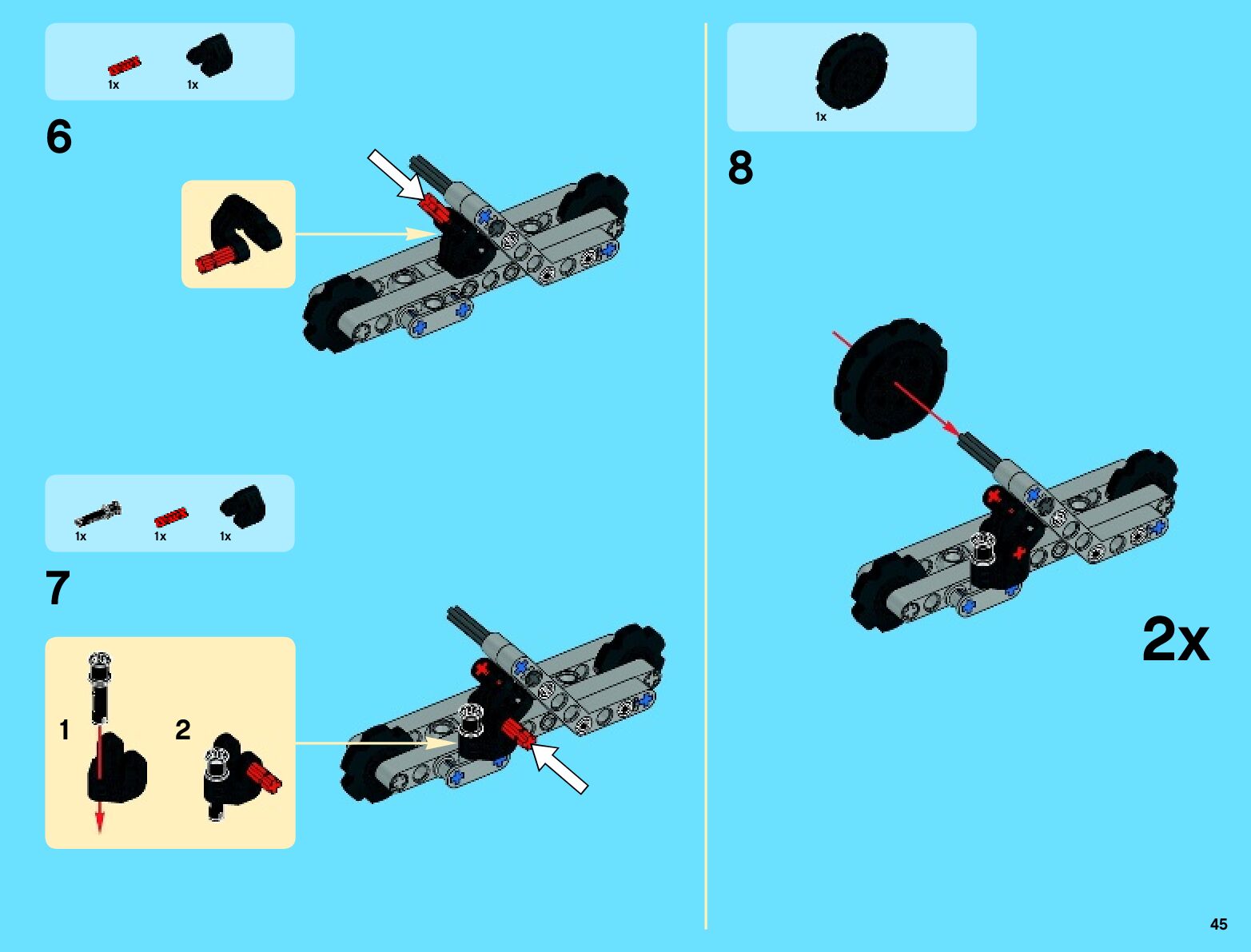 1x 1x

6

1x 1x 1x

7

1 2

1x

8

2x

45