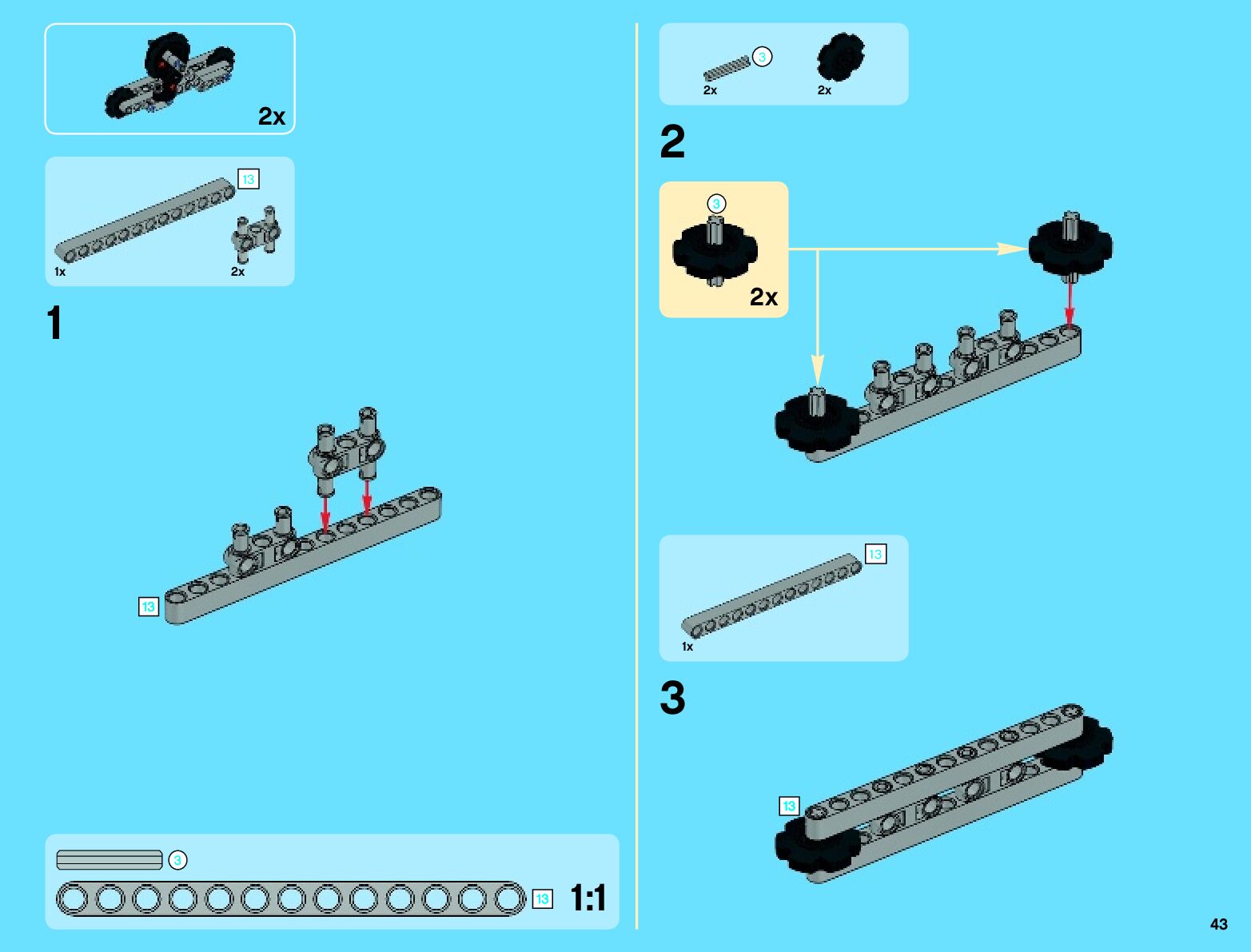 2x

13

1x

2x

1

13

3

13

1:1

3

2x

2x

2

3

2x

13

1x

3

13

43