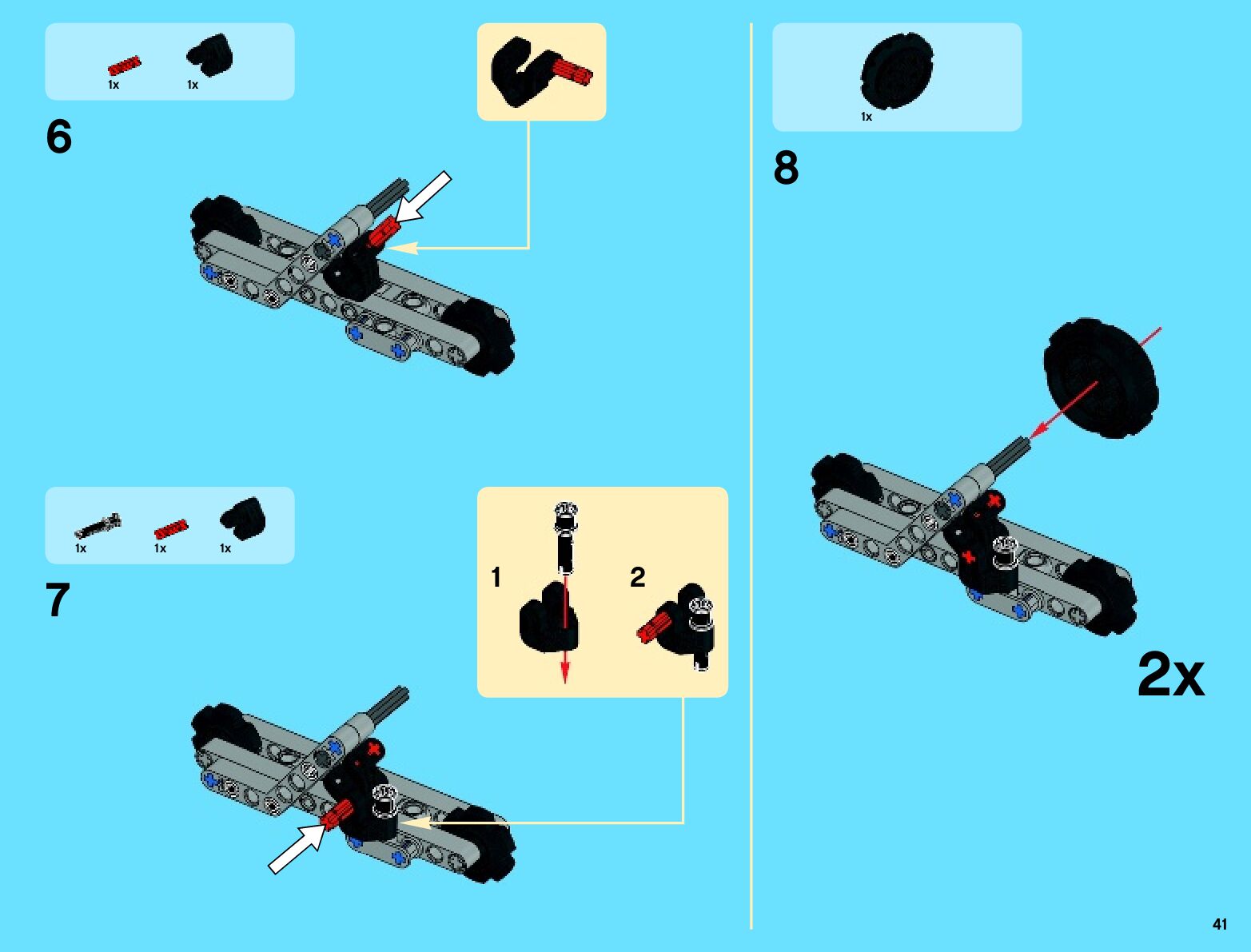 1x 1x

6

1x 1x 1x

7

1 2

1x

8

2x

41