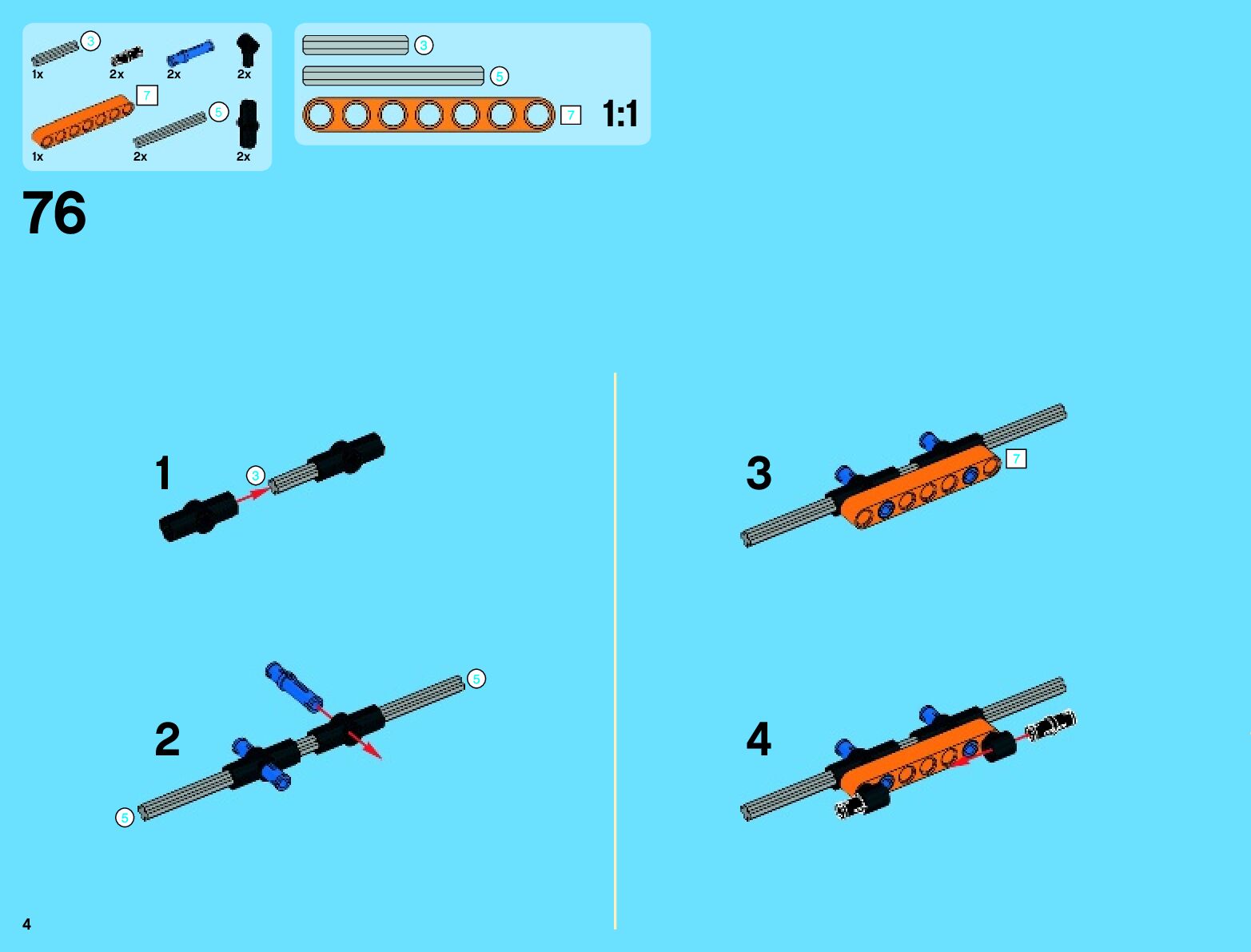 3
1x
2x
2x
2x
7
5
1x
2x
2x

3
5
7
1:1

76

1
3

2
5
5

3
7

4

4