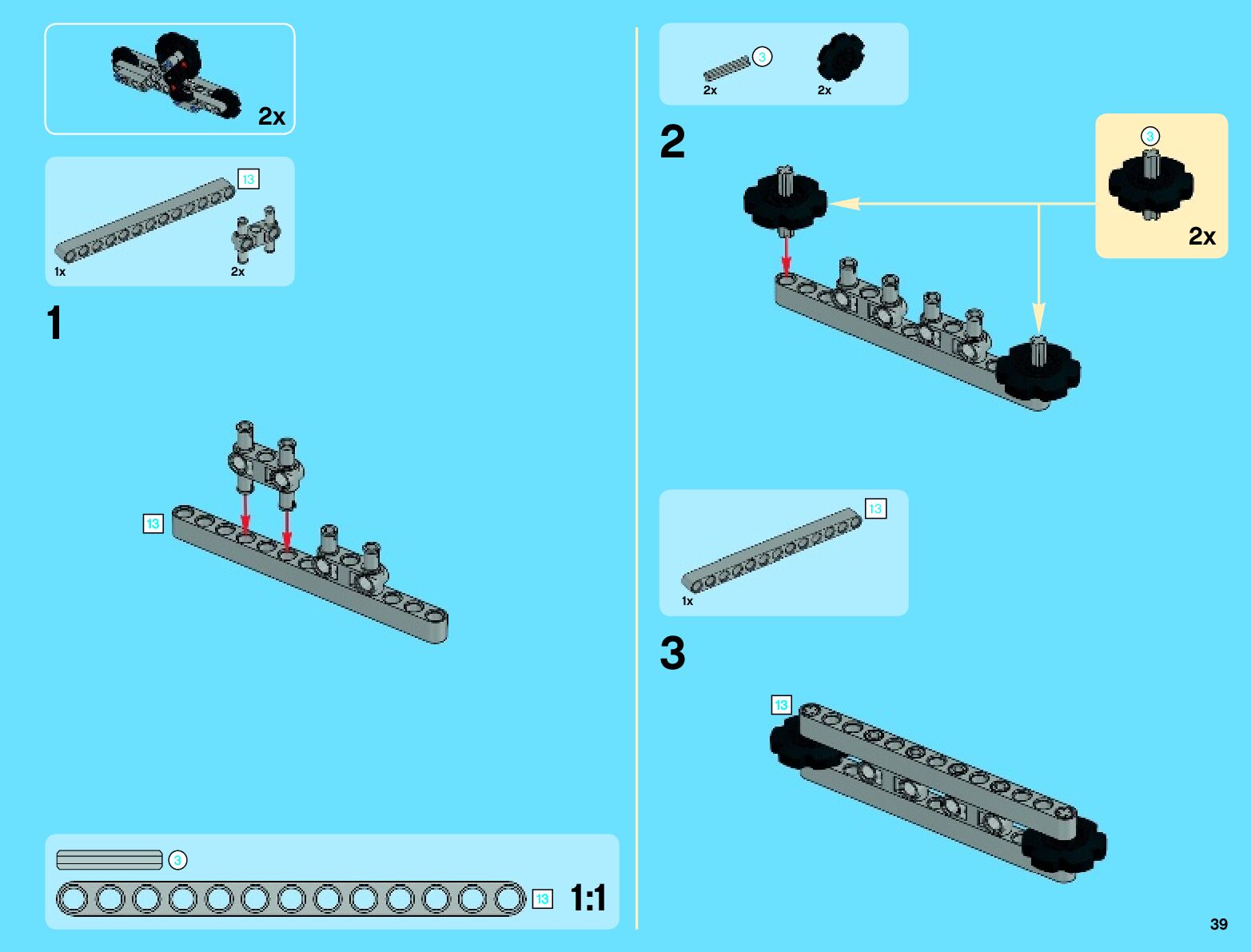 2x

13

1x

2x

1

13

3

13

1:1

3

2x

2x

2

3

2x

13

1x

3

13

39