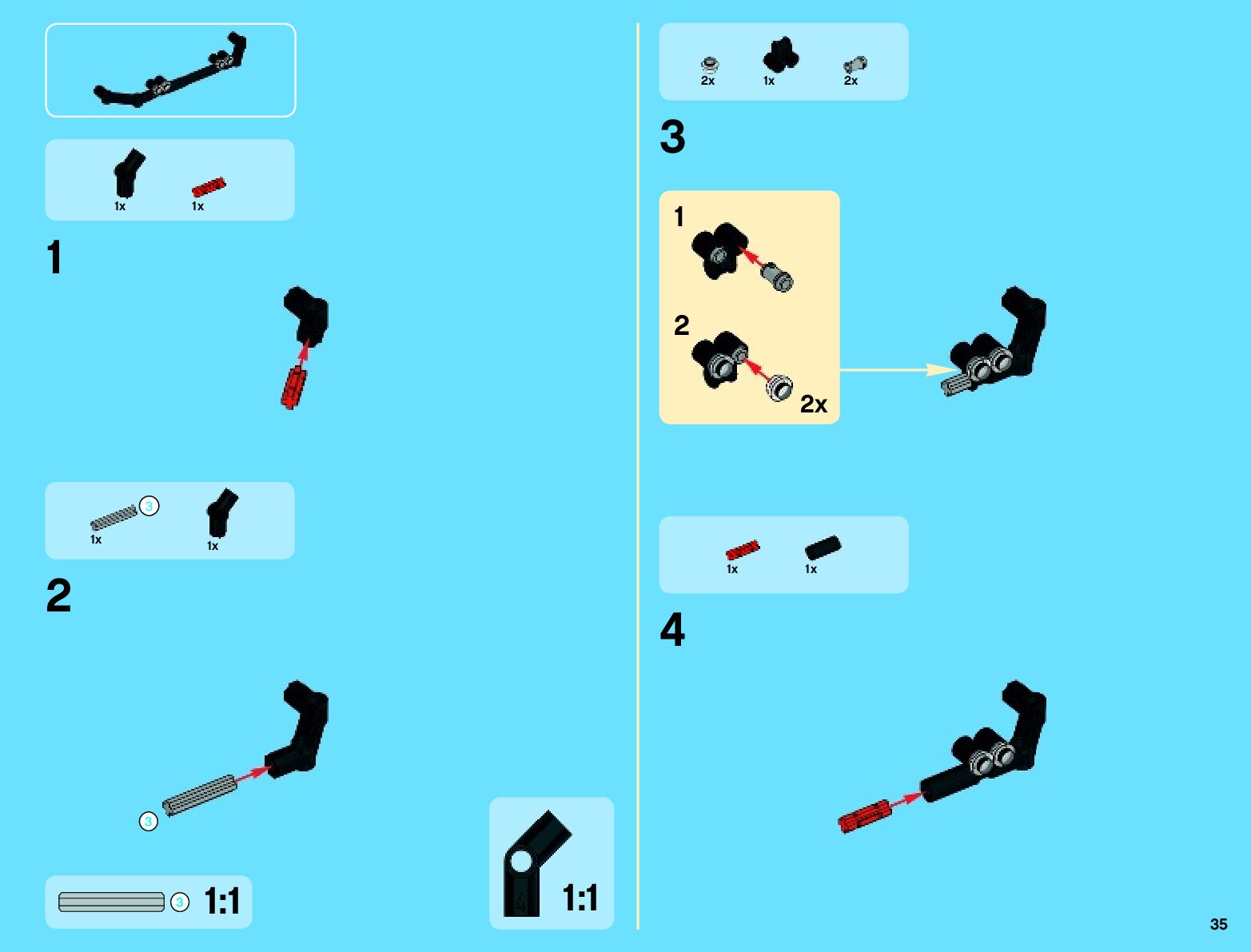 1x 1x

1

3
1x 1x

2

3

3 1:1

1:1

2x 1x 2x

3

1

2

2x

1x 1x

4

35