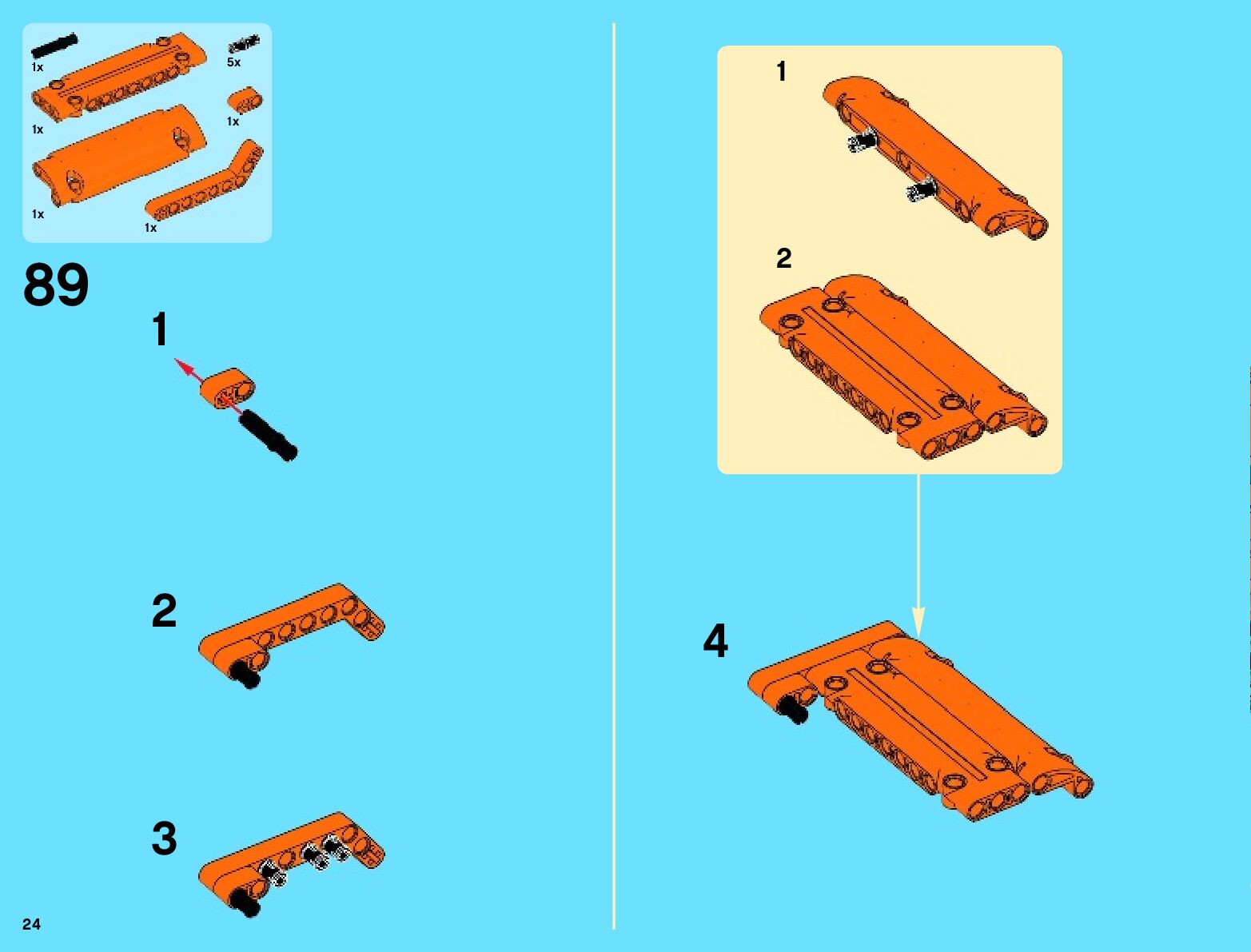 1x
5x
1x
1x
1x
1x

89

1

2

3

1

2

4

24