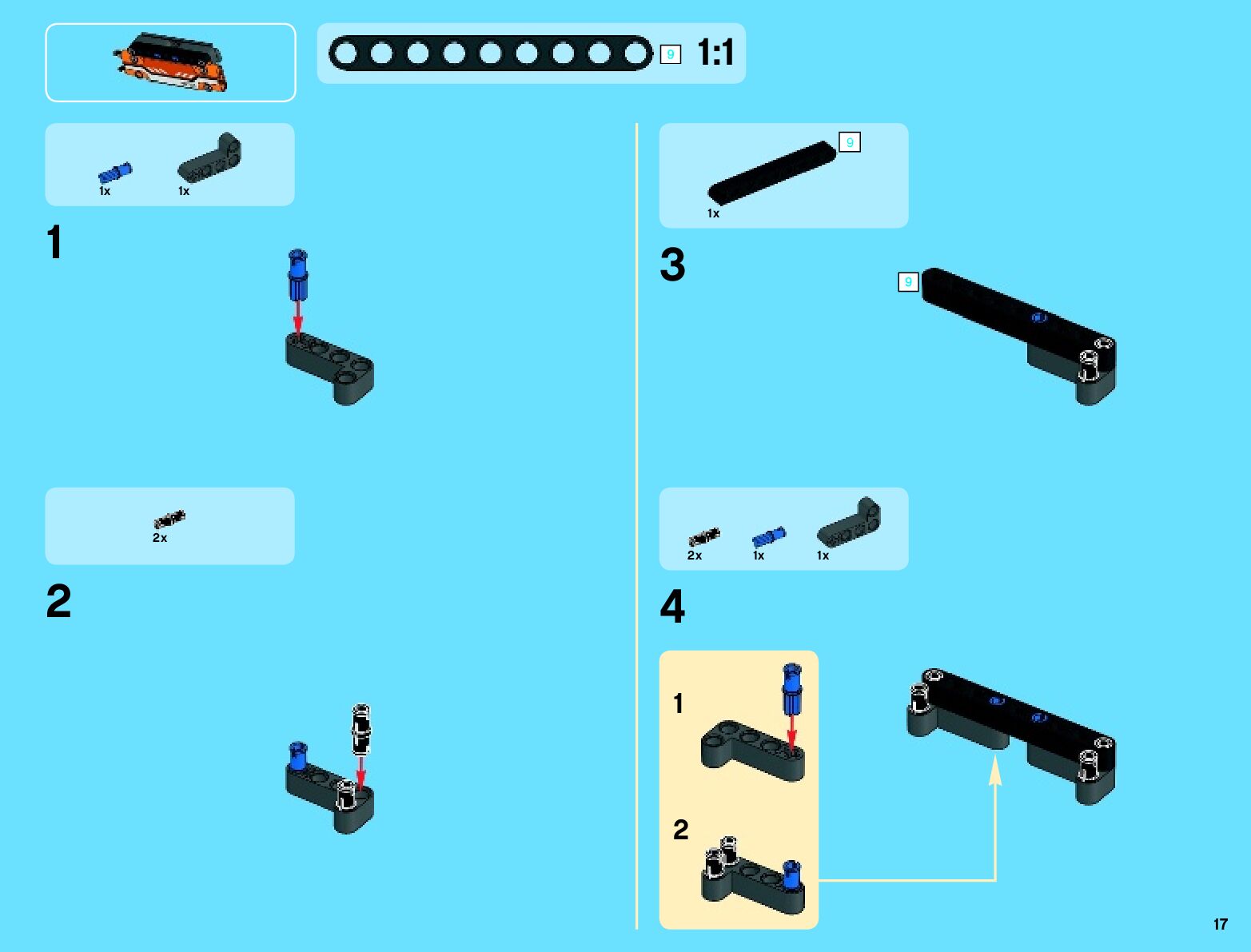 9 1:1

1x 1x

1

2x

2

9
1x

3

9

2x 1x 1x

4

1

2

17