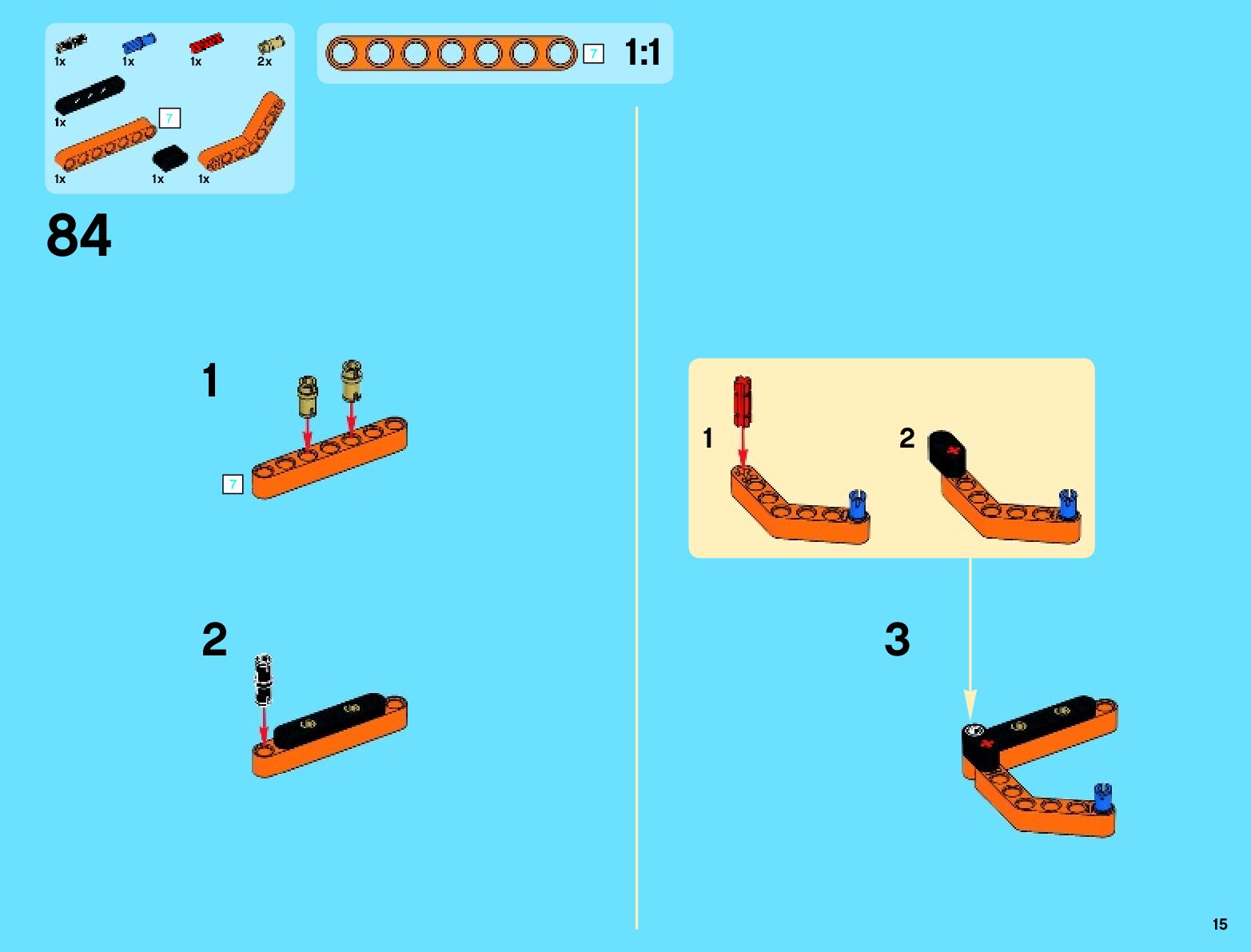 1x 1x 1x 2x

1x

7

1x 1x 1x

7 1:1

84

1

7

2

1

2

3

15