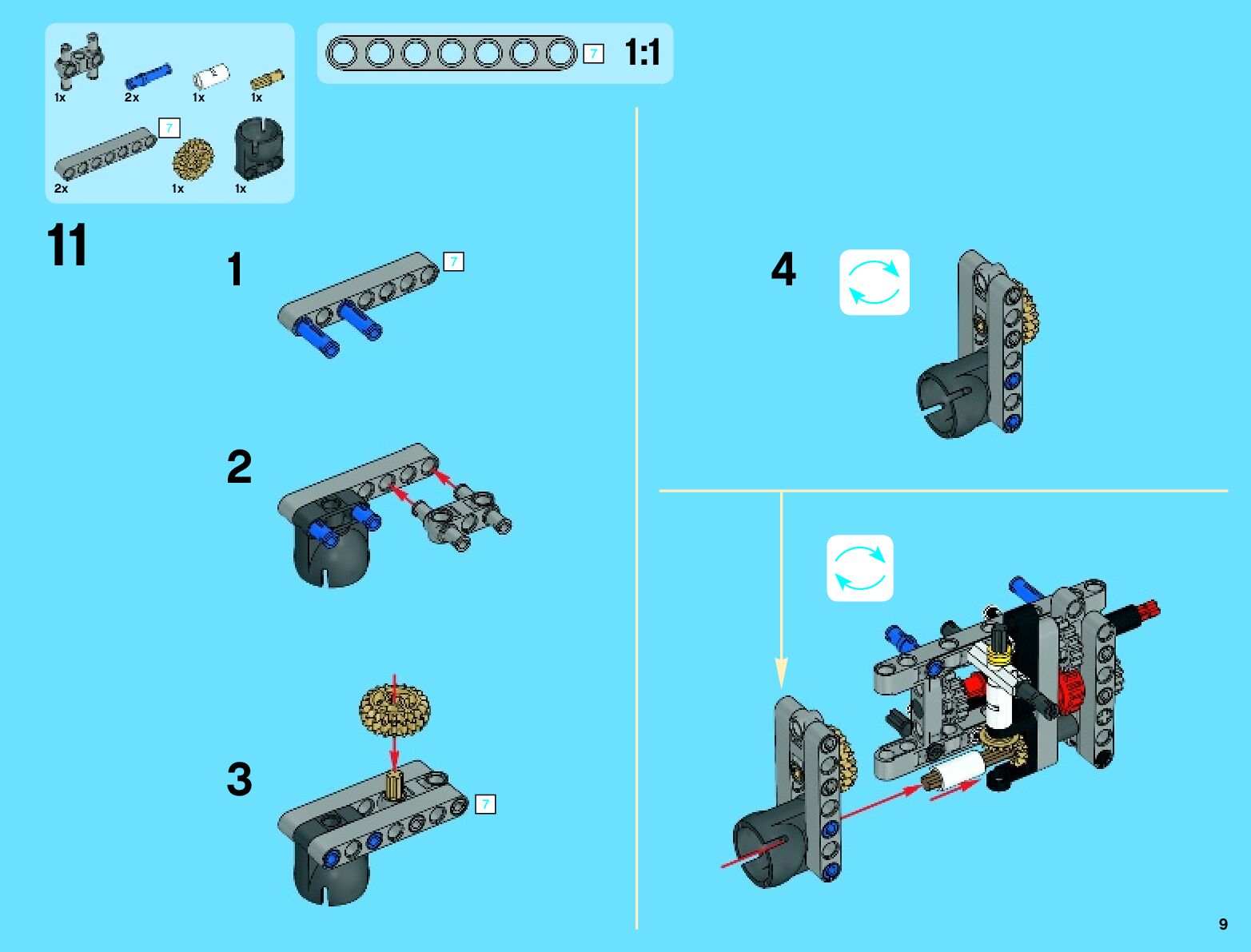 1x 2x 1x 1x

7

2x 1x 1x

7 1:1

11

1

7

2

3

7

4

9