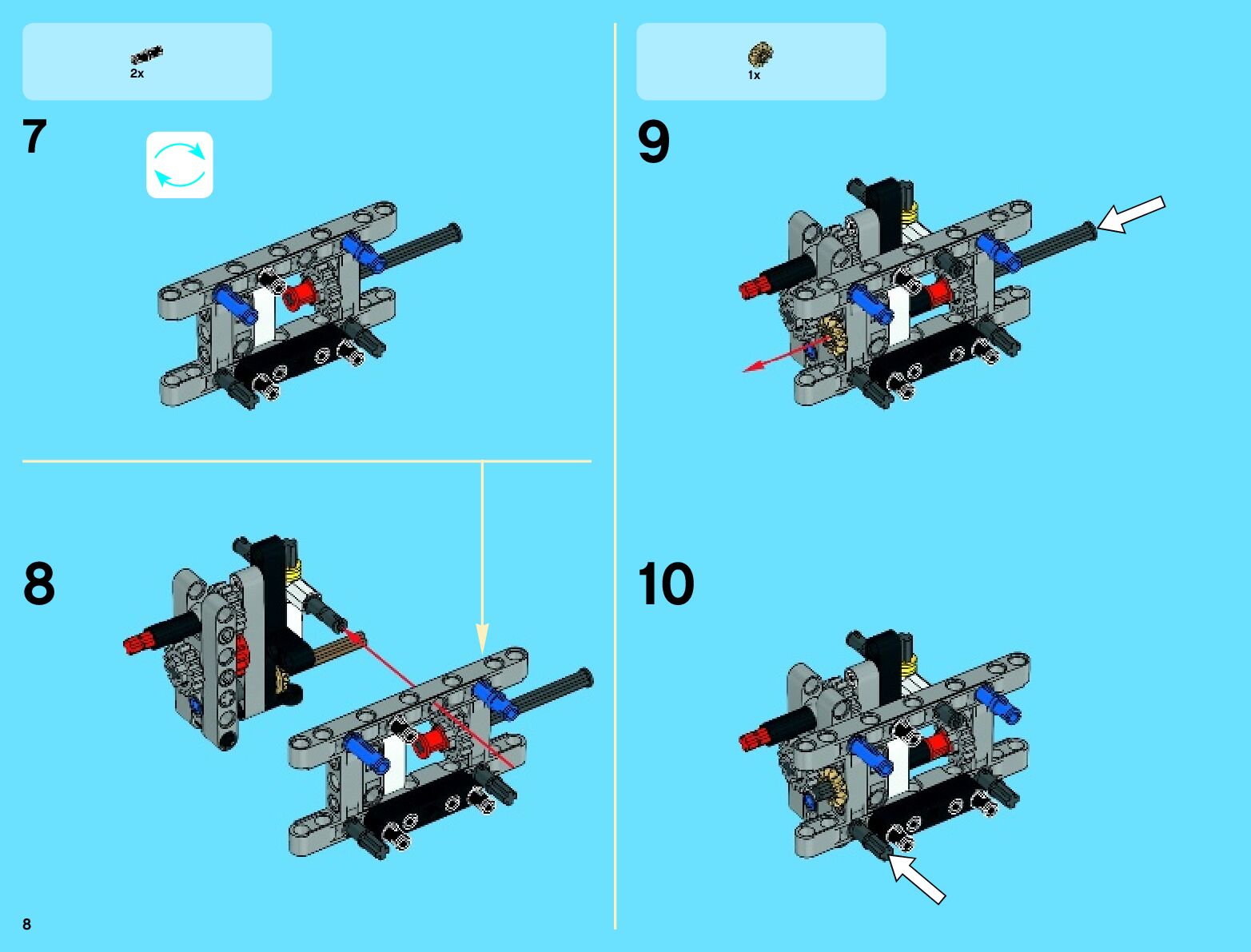 2x

7

8

1x

9

10

8