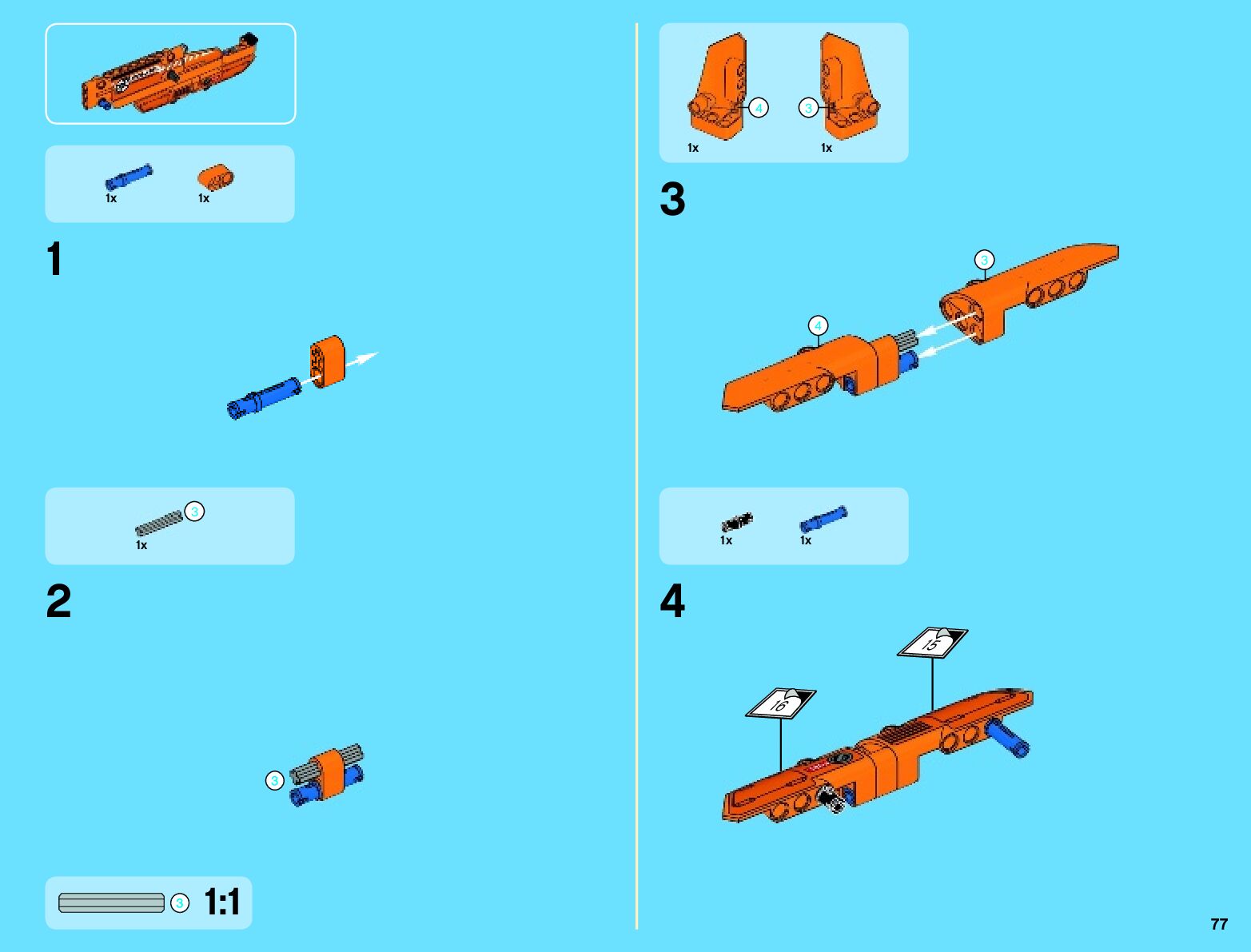 1x 1x

1

3

1x

2

3

3 1:1

4 3

1x 1x

3

3

4

1x 1x

4

15

16

77