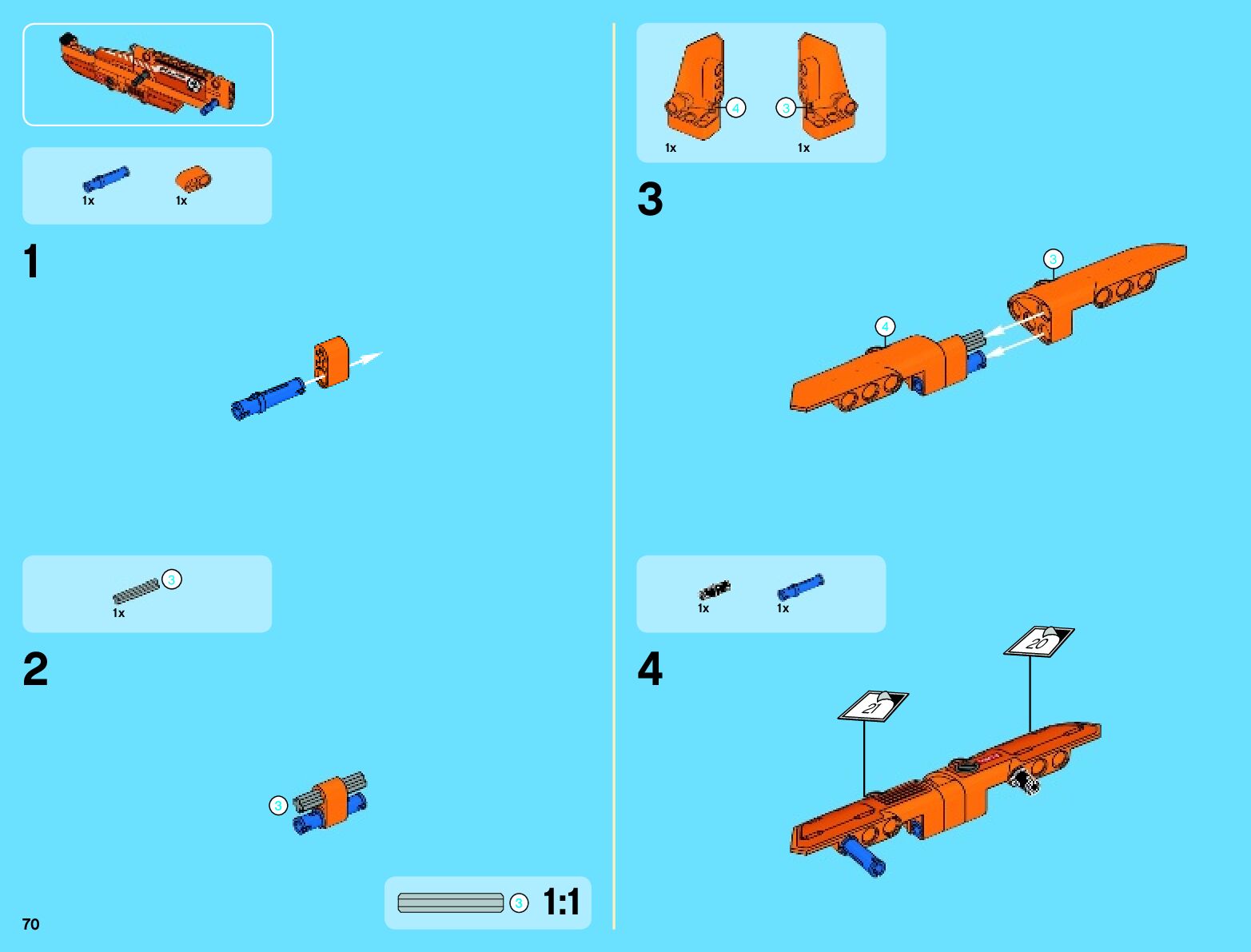 1x 1x

1

3
1x

2

3

3 1:1

70

4 3
1x 1x

3

3

4

1x 1x

4

20

21