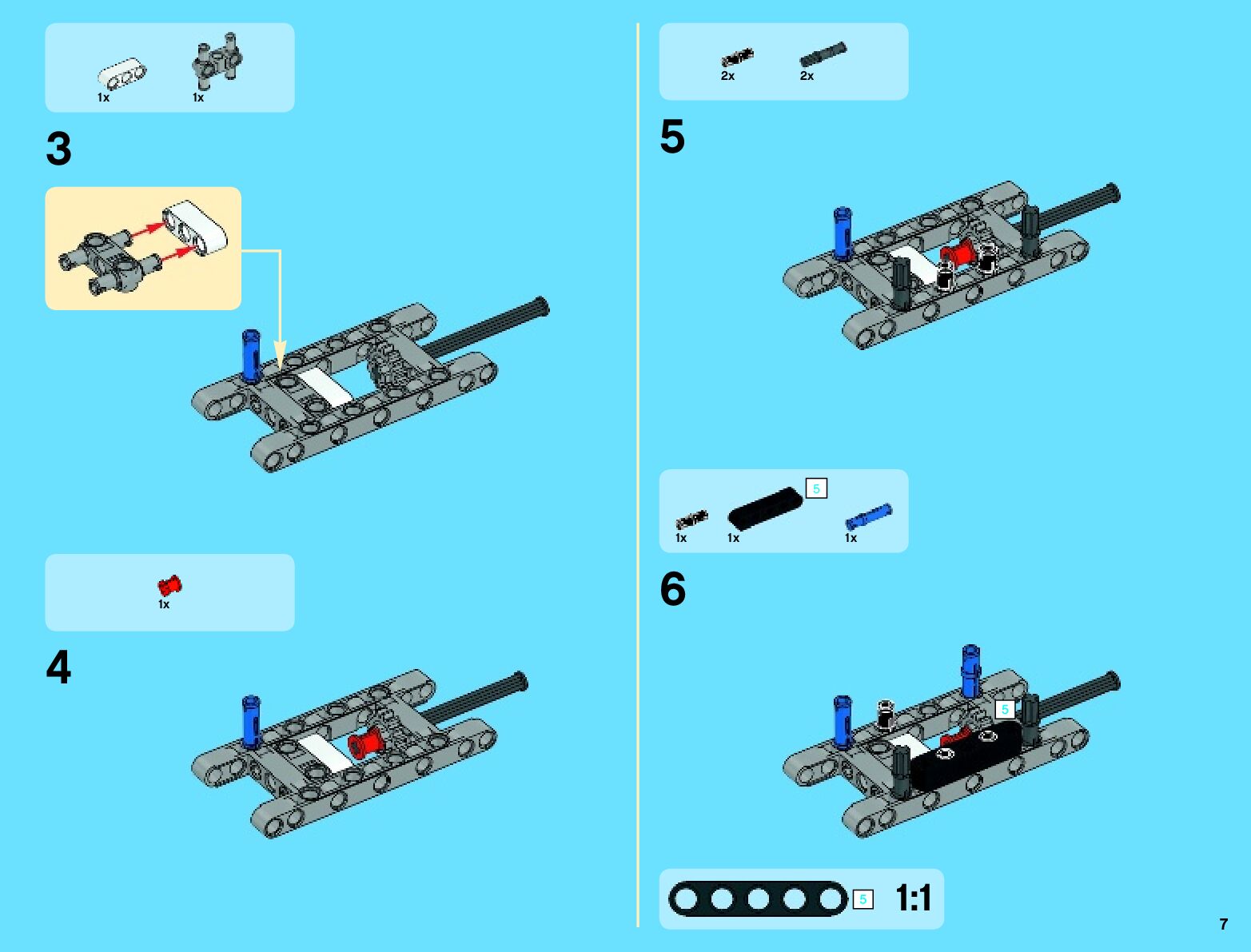 1x 1x

3

1x

4

2x 2x

5

5
1x 1x 1x

6

5

5 1:1

7