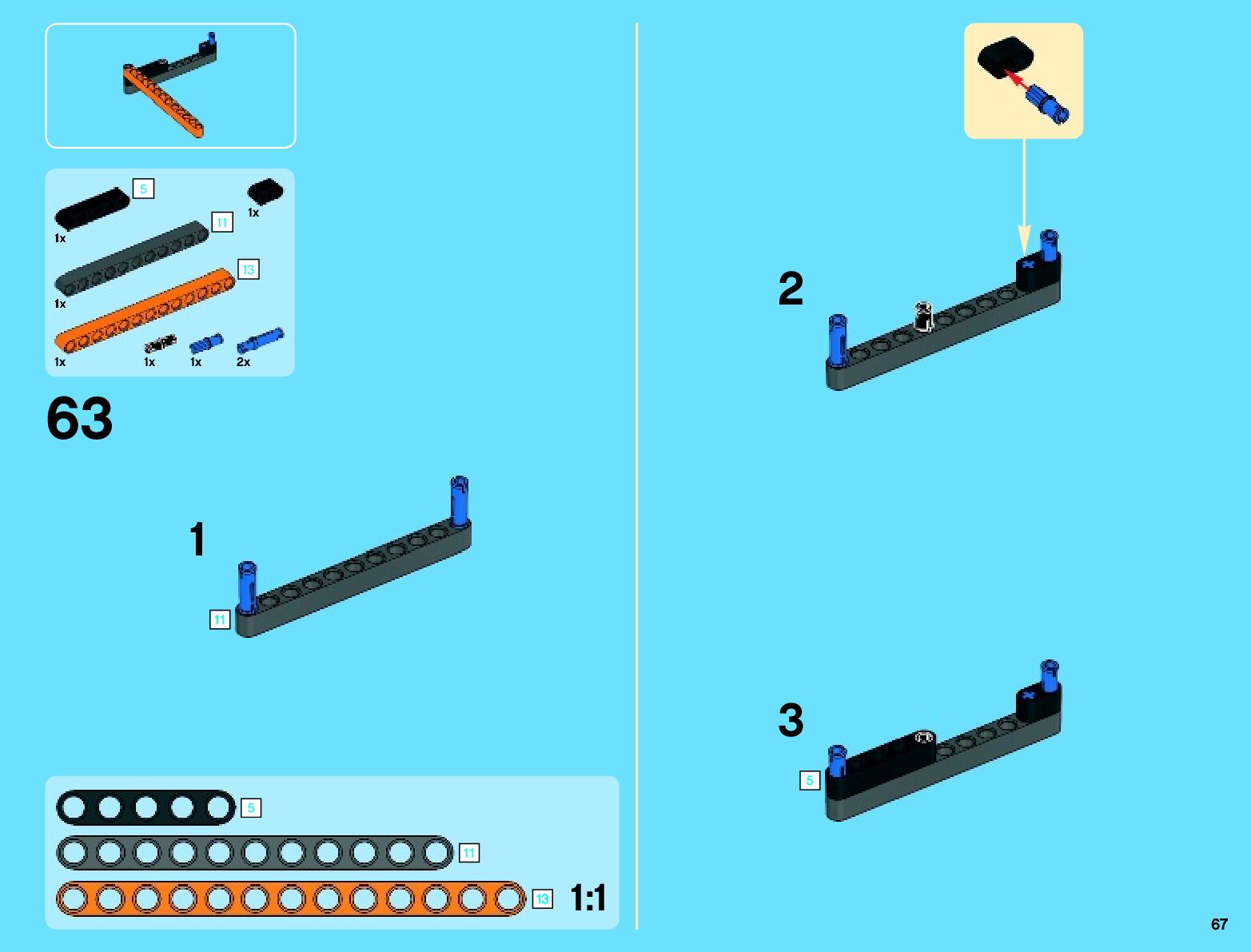 5
1x
1x
11
1x
13
1x
1x
1x
2x

63

1
11

5
11
13
1:1

2

3
5

67