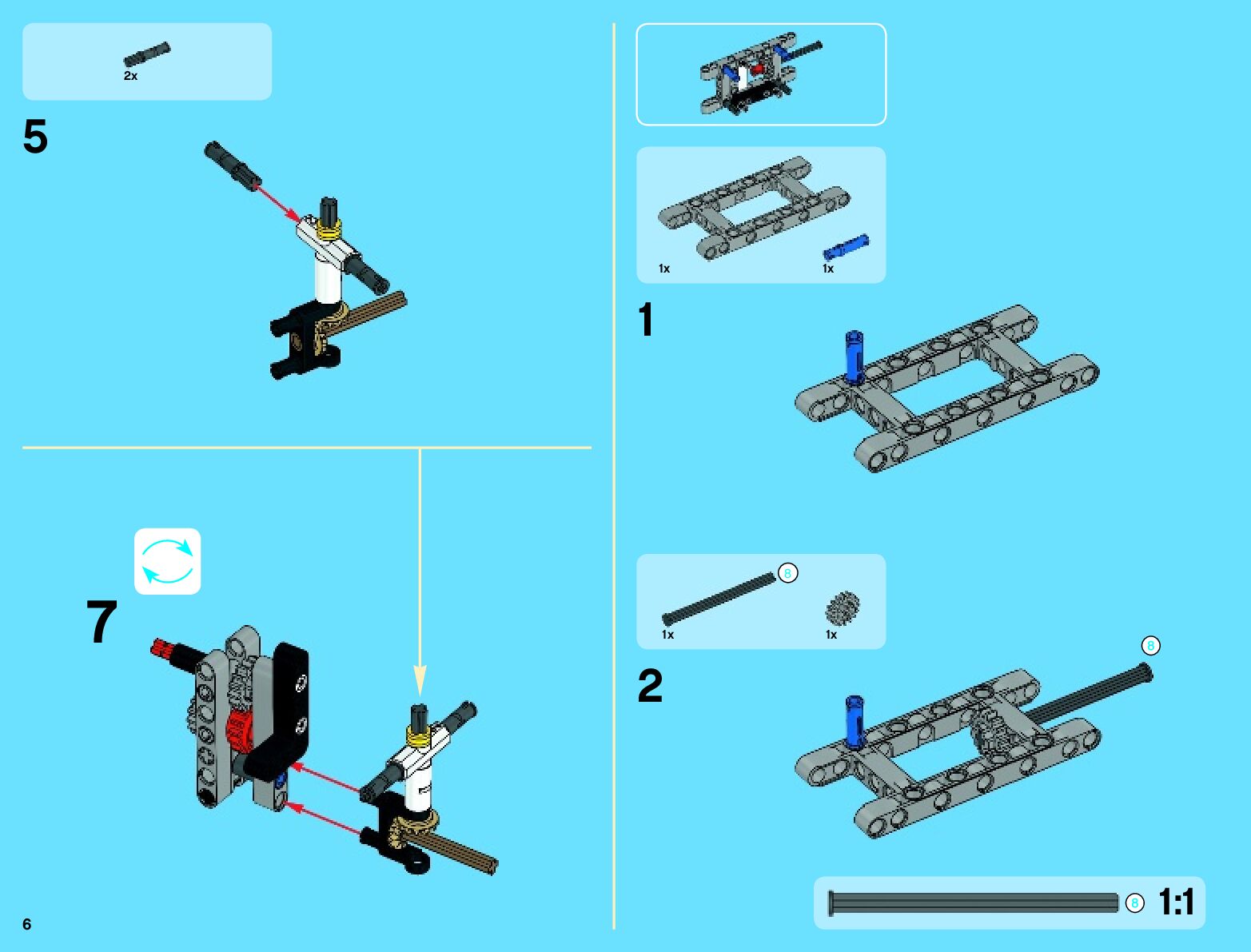 2x

5

7

6

1x

1x

1

8

1x

1x

2

8

8

1:1