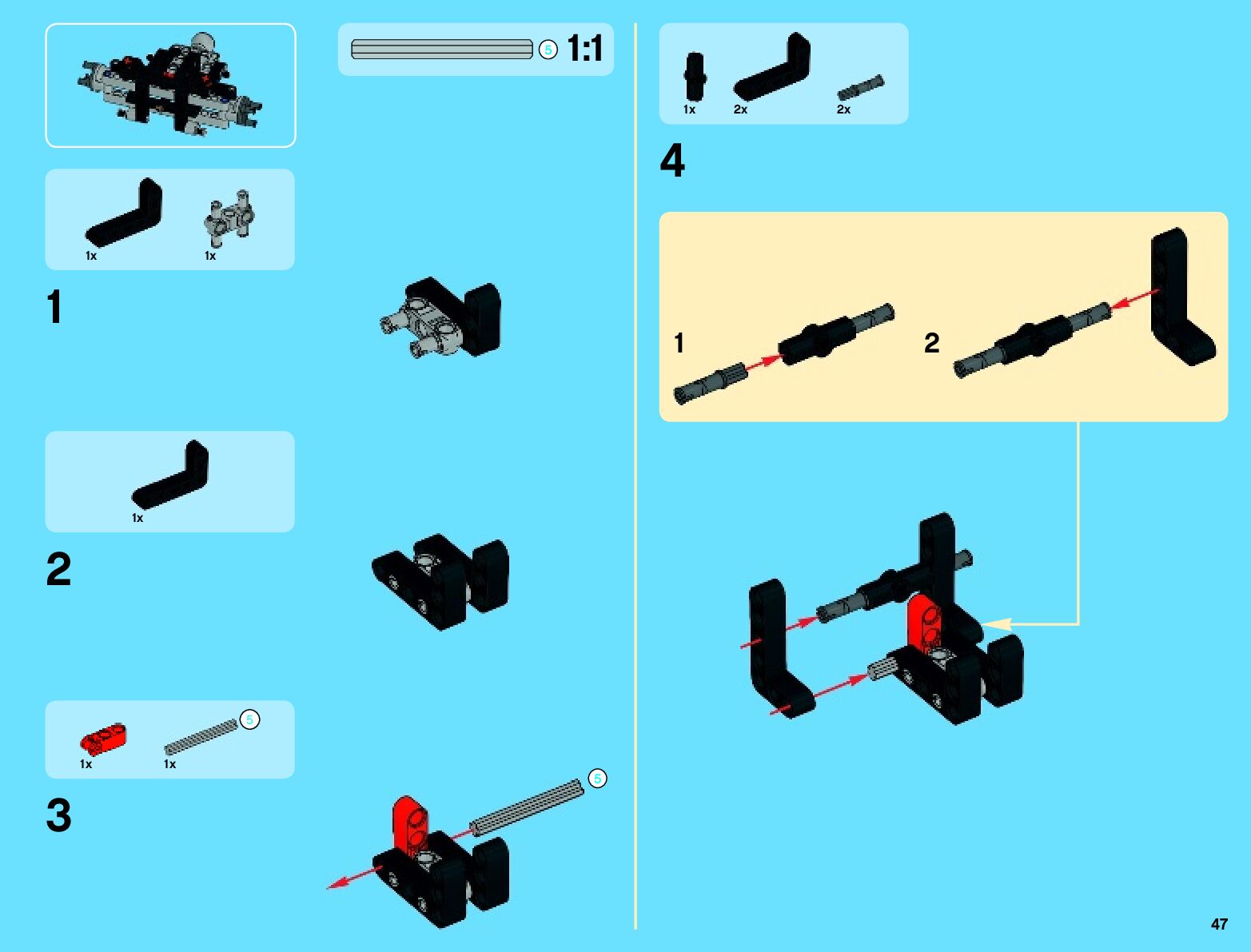 5 1:1

1x 1x

1

1x

2

1x 1x 5

3

5

1x 2x 2x

4

1

2

47