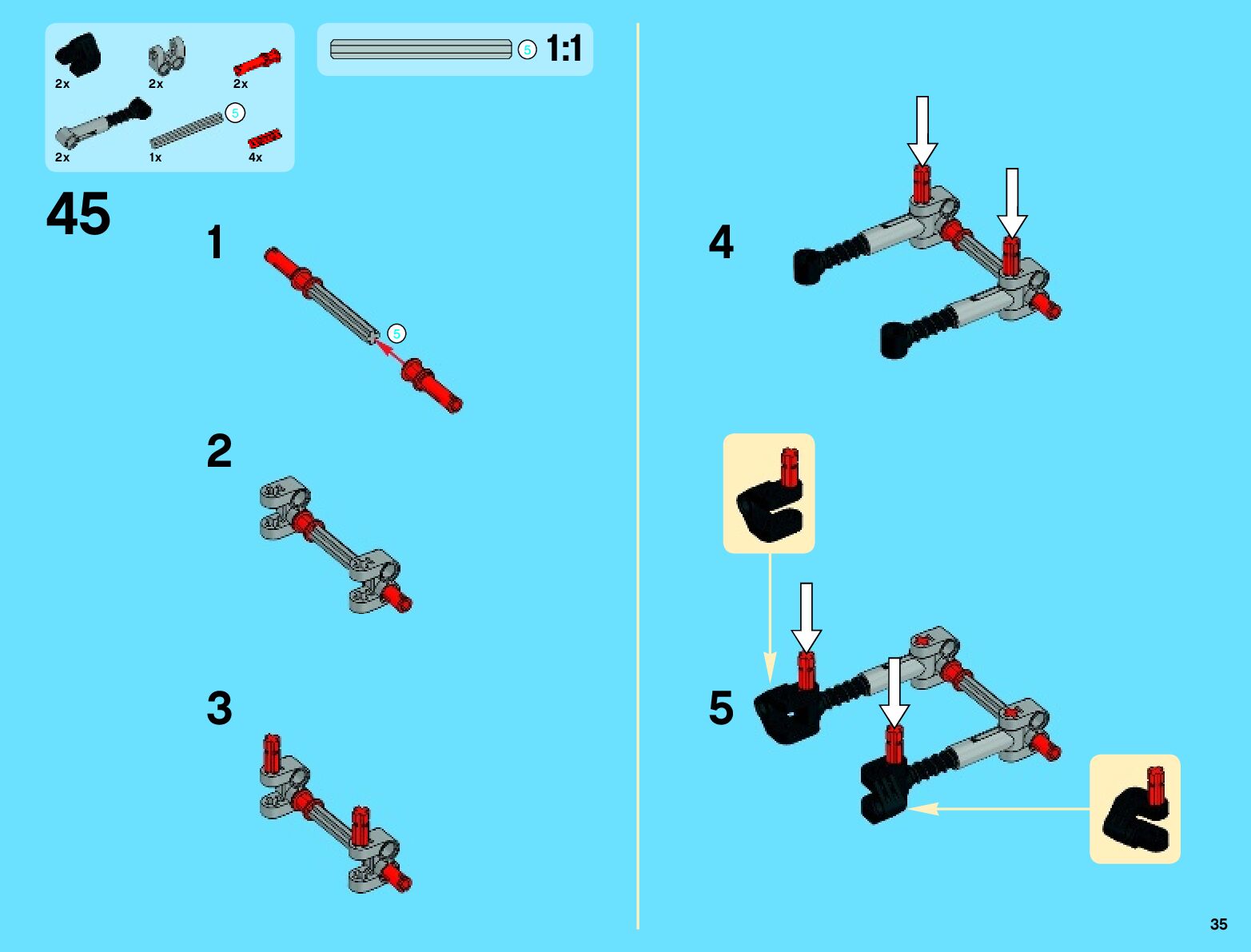 2x
2x
2x
2x
5
1x
4x

5 1:1

45

1

5

2

3

4

5

35