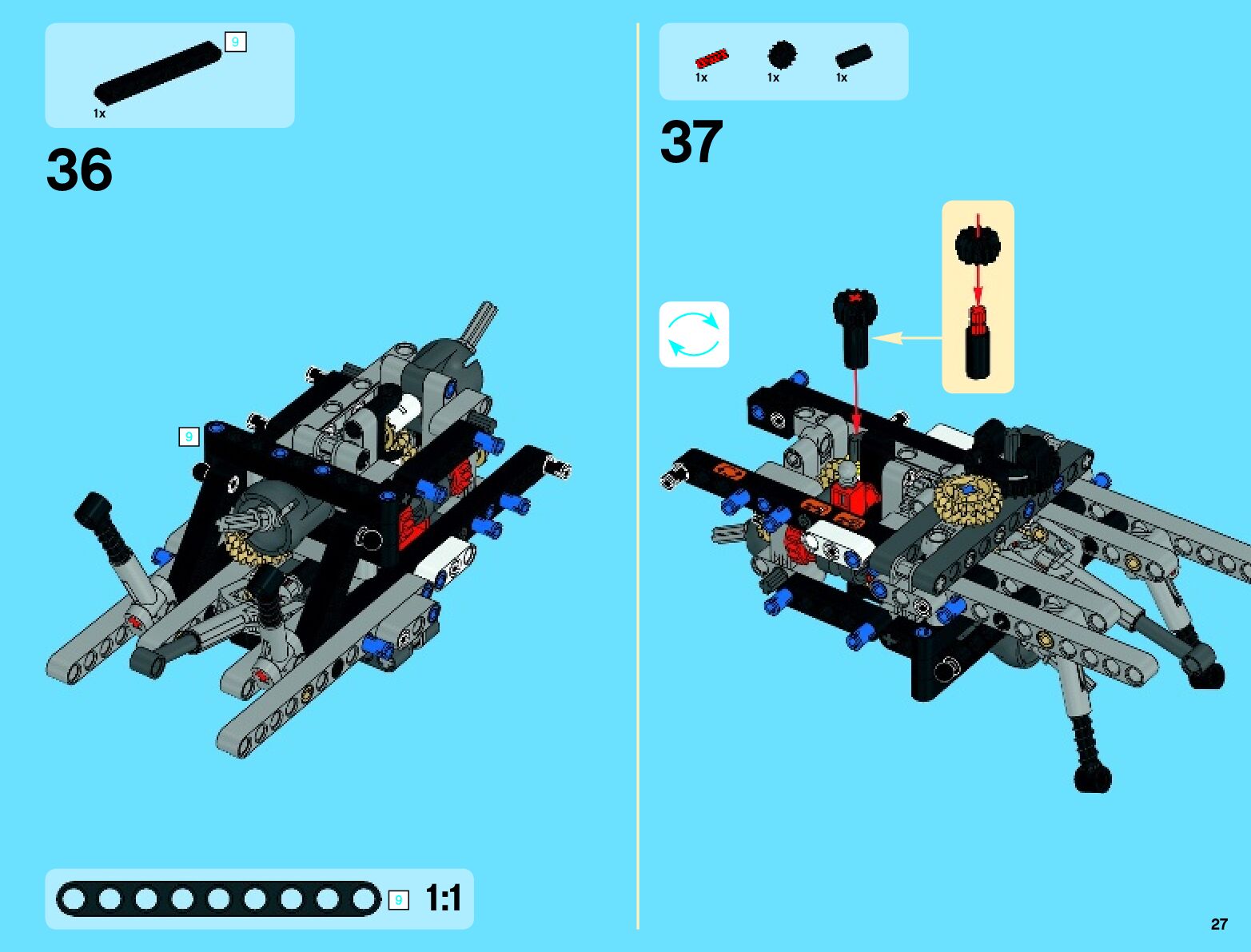 9
1x

36

9

9 1:1

1x 1x 1x

37

27