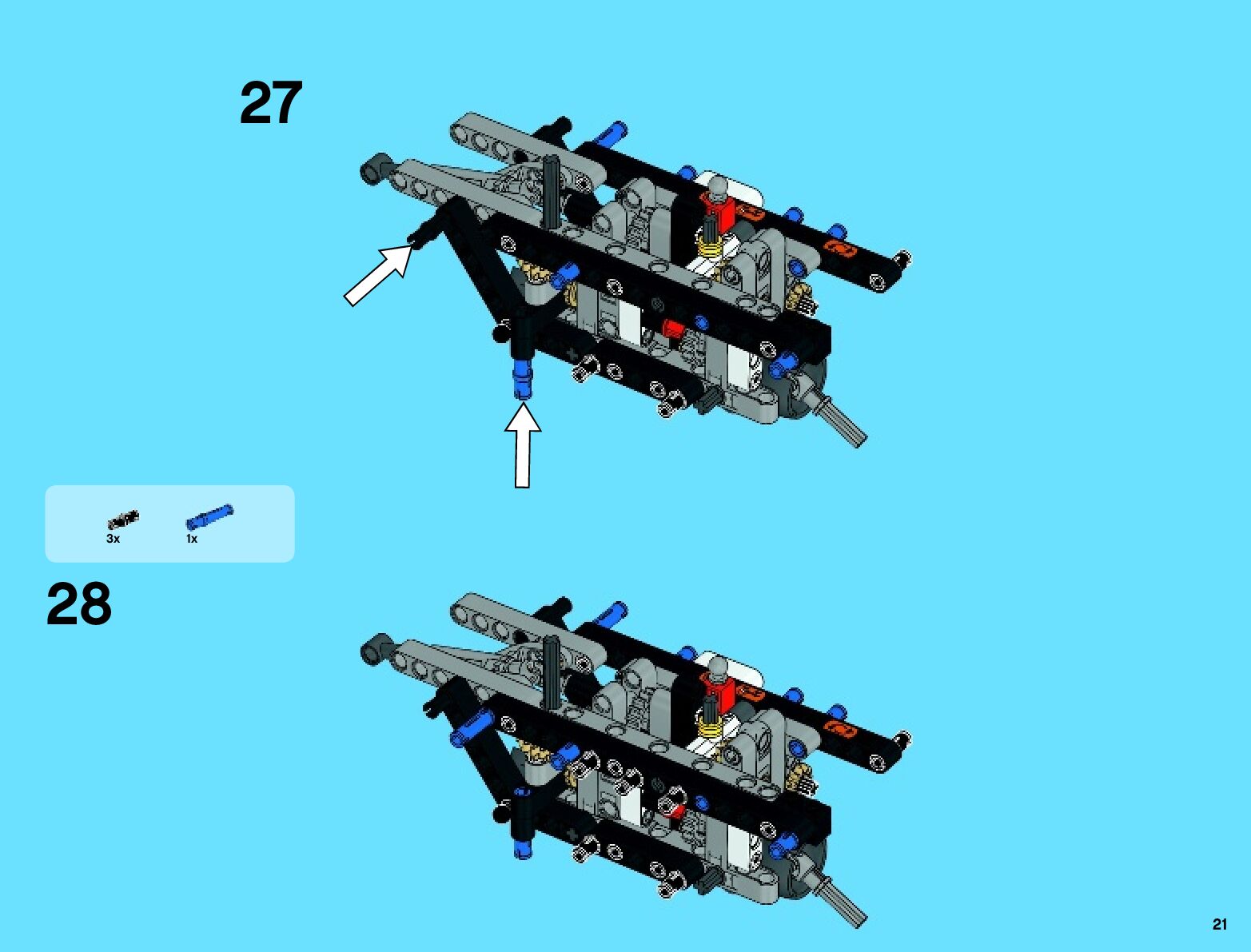 27

3x 1x

28

21