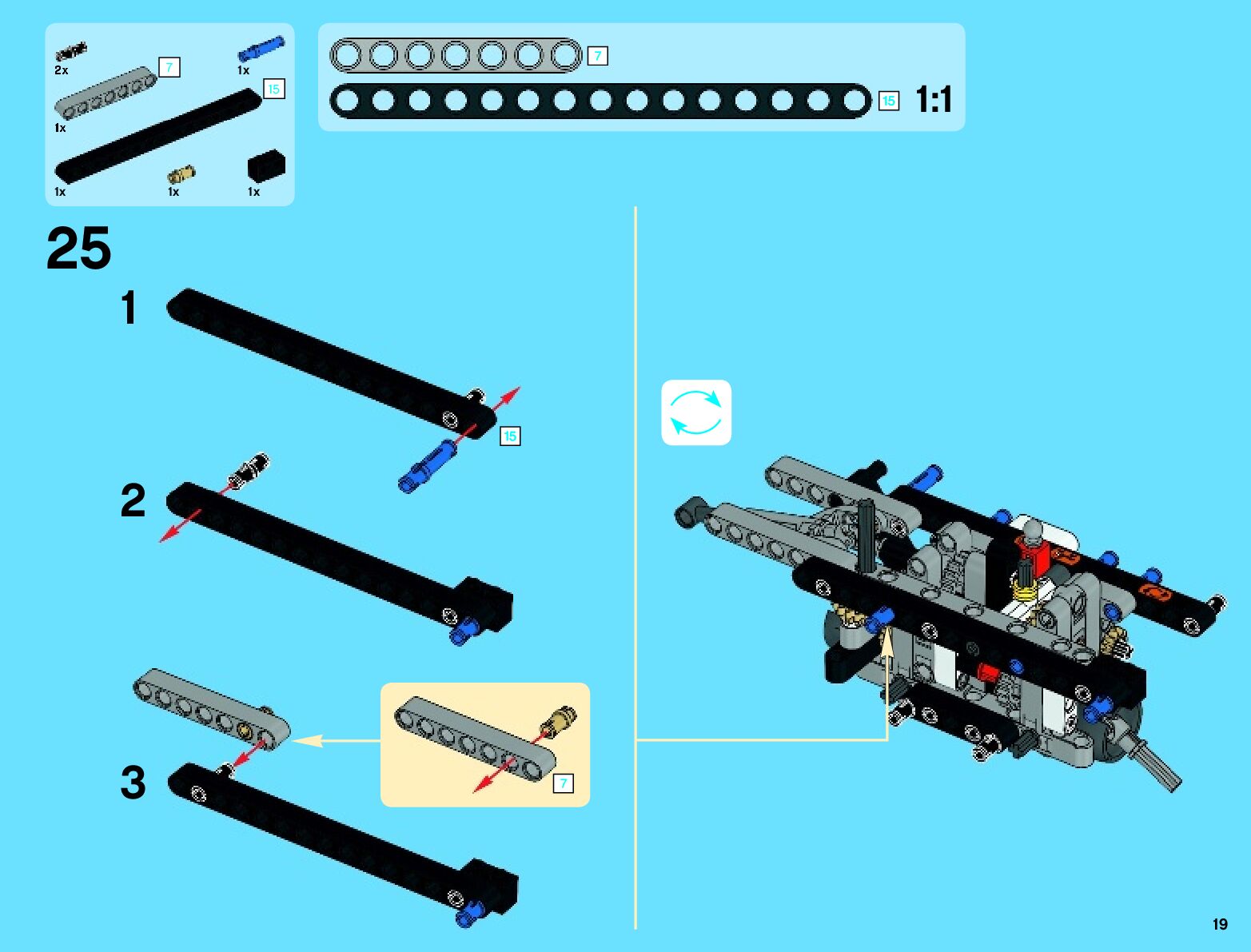 2x
7
1x
15
1x
1x
1x
1x

7
15
1:1

25

1
15

2

3
7

19