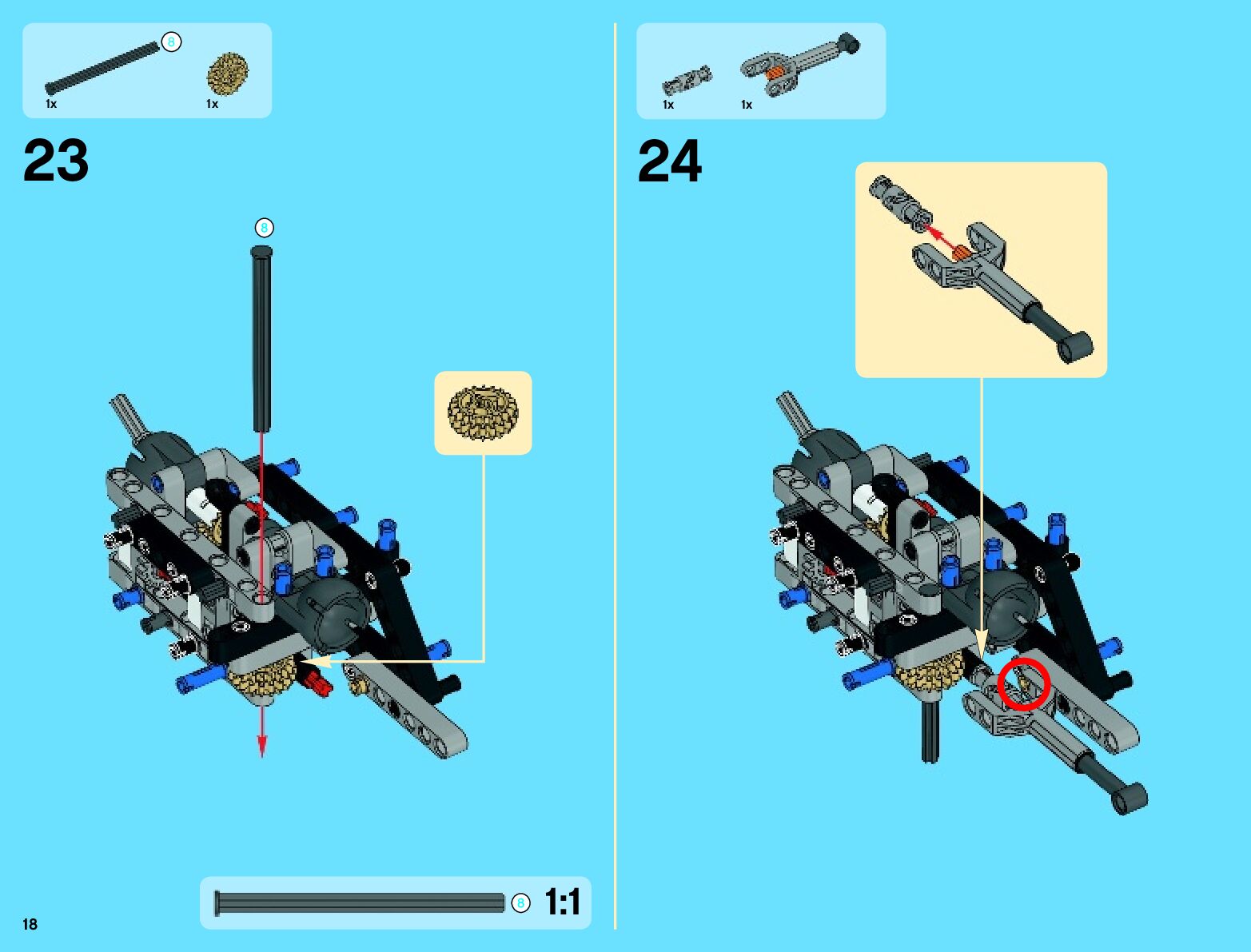 8
1x
1x

23

8

8
1:1

18

1x
1x

24