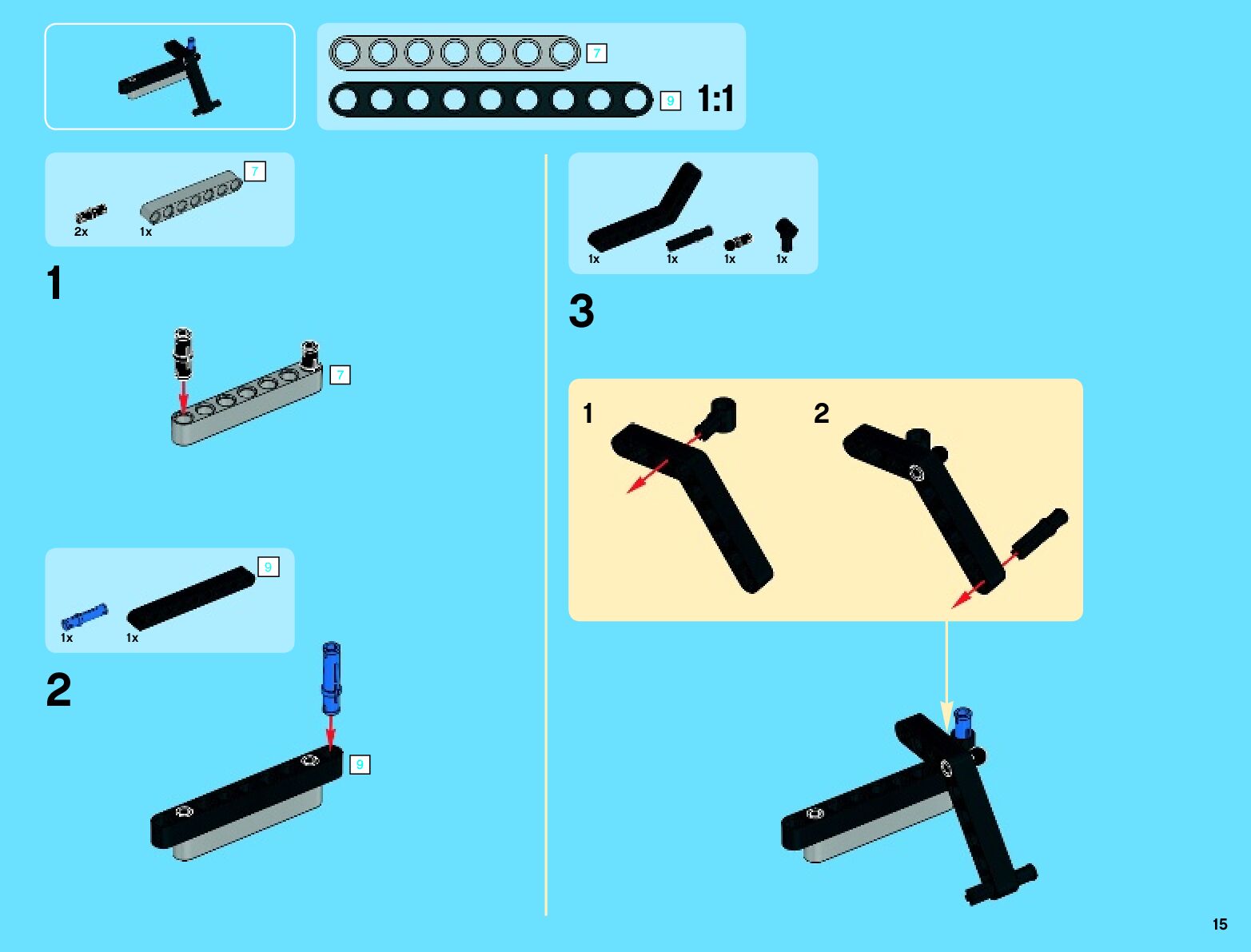 7

9 1:1

7

2x 1x

1

7

9

1x 1x

2

9

1x 1x 1x 1x

3

1

2

15