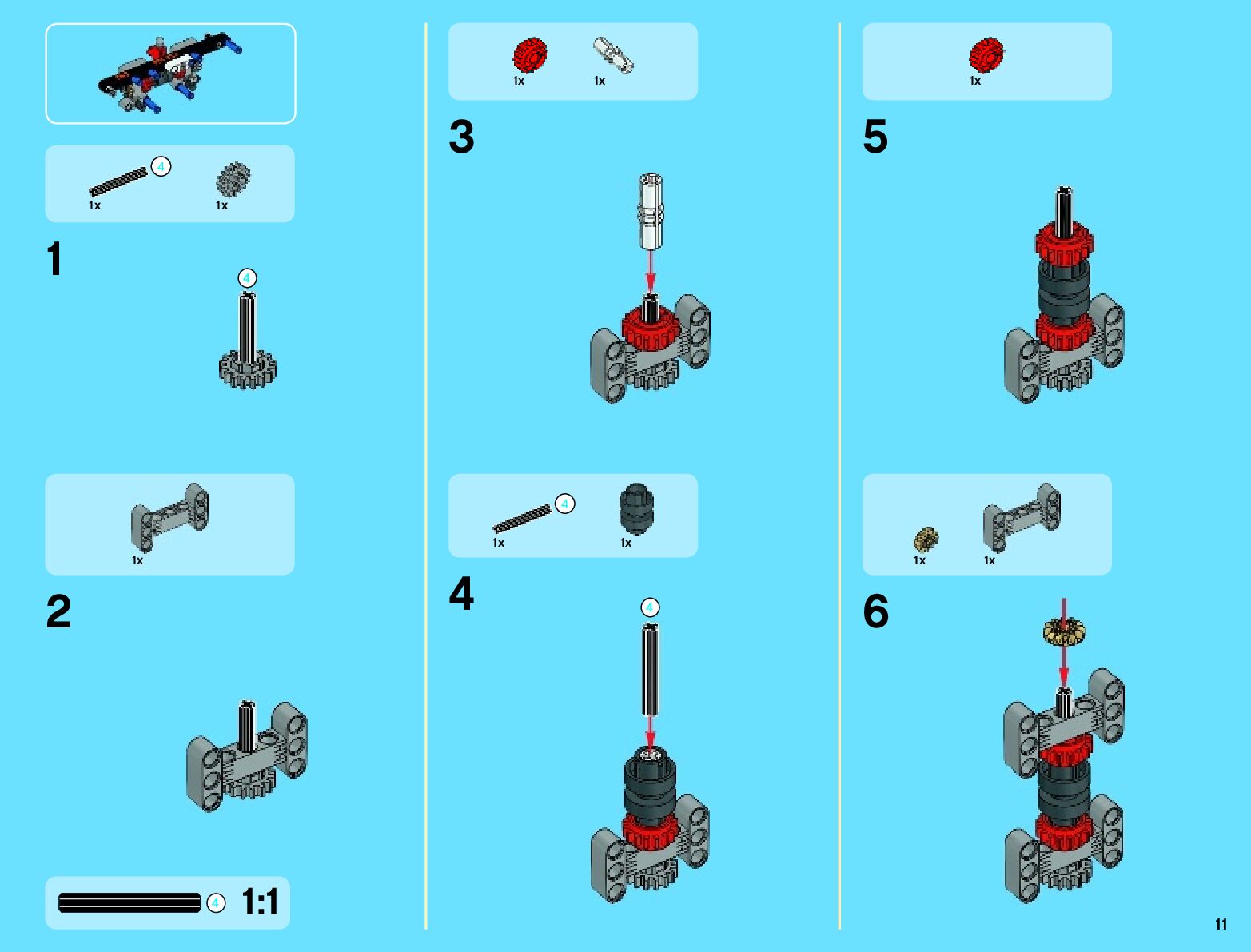 4
1x
1x

1

4

1x

2

4
1:1

1x
1x

3

4
1x
1x

4

4

1x

5

1x
1x

6

11