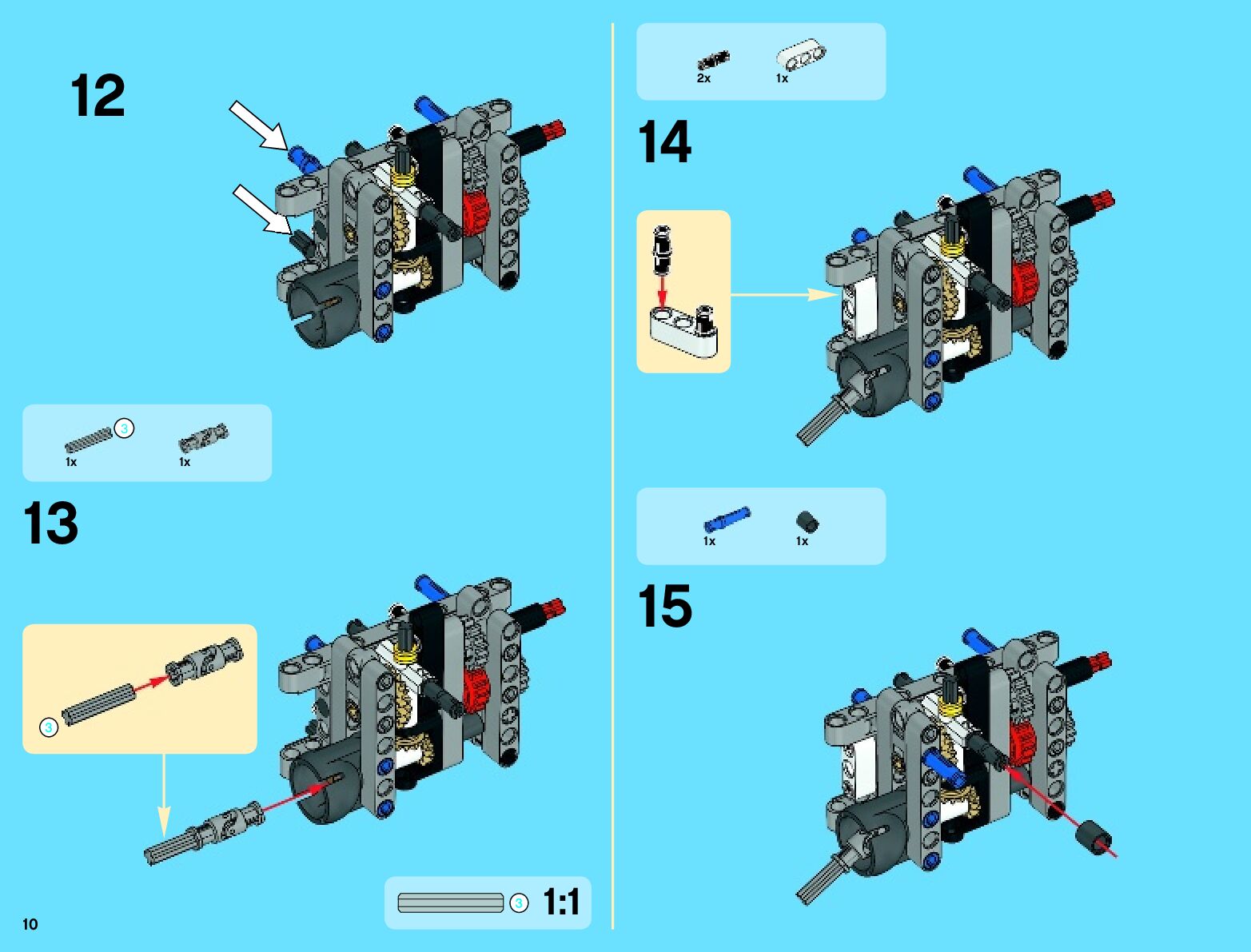 12

3
1x
1x

13

3

3 1:1

10

2x
1x

14

1x
1x

15