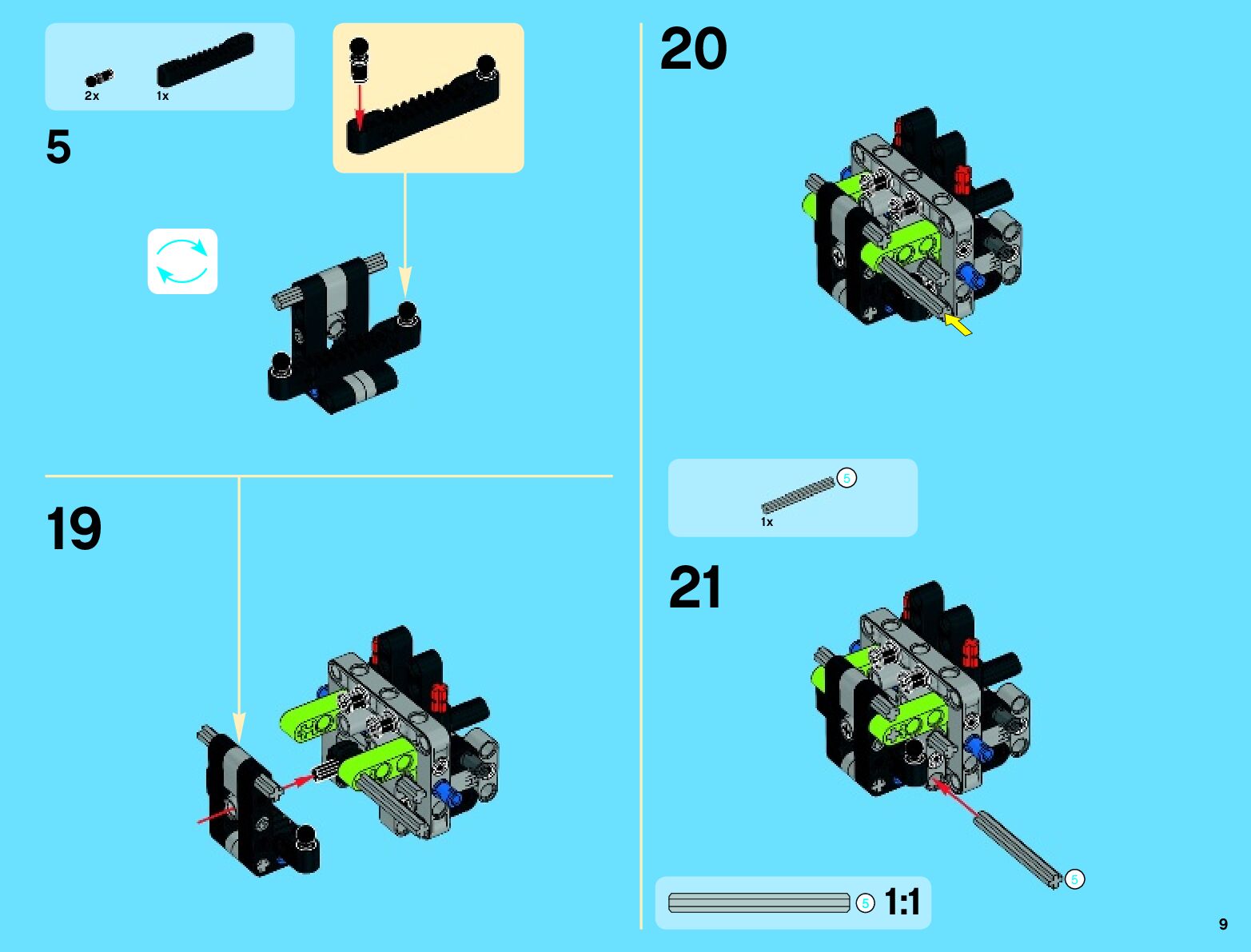 2x 1x

5

19

20

5
1x

21

5

5 1:1

9