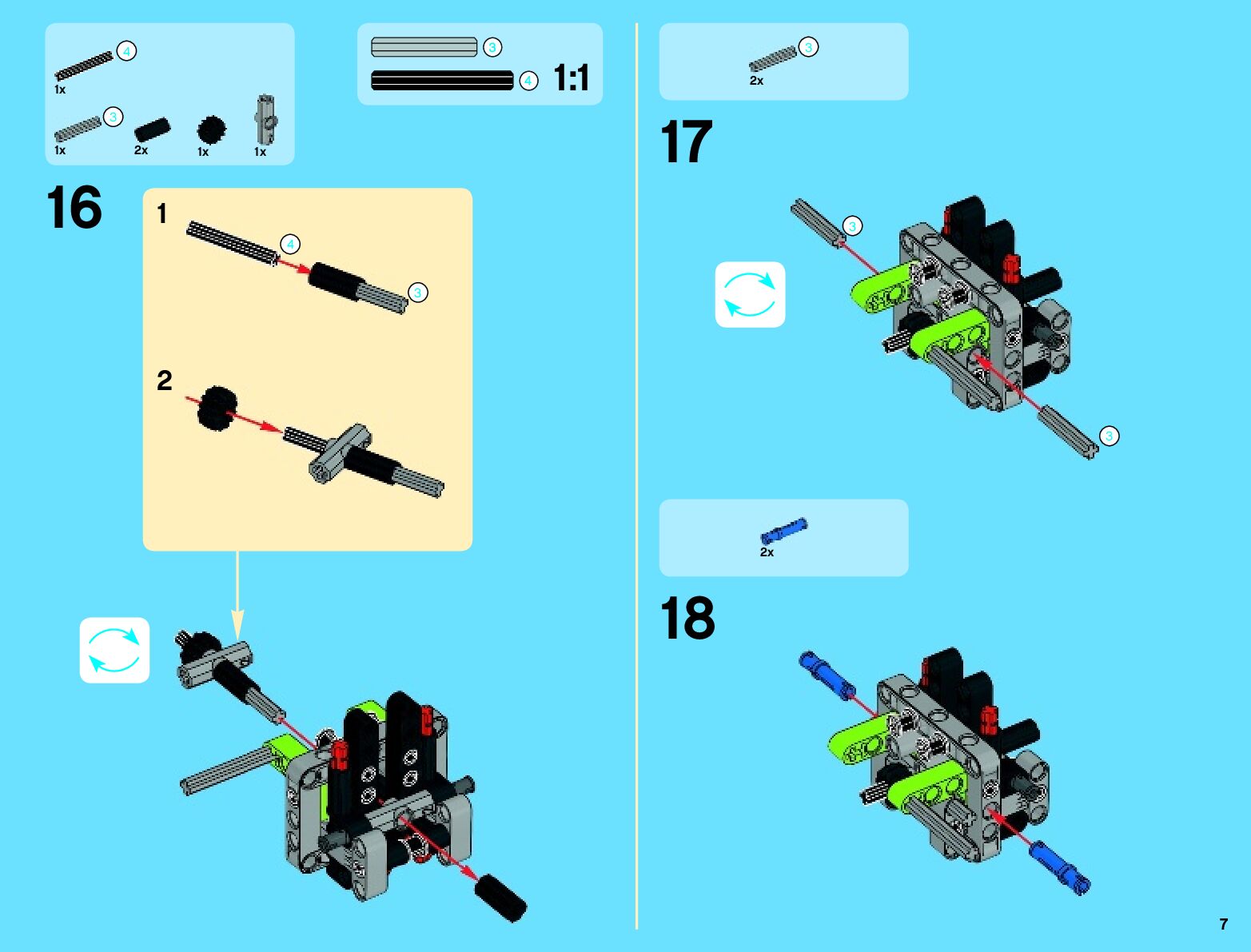 4
1x
3
1x
2x
1x
1x

3
4
1:1

16
1
4
3
2

3
2x

17
3
3

2x

18

7