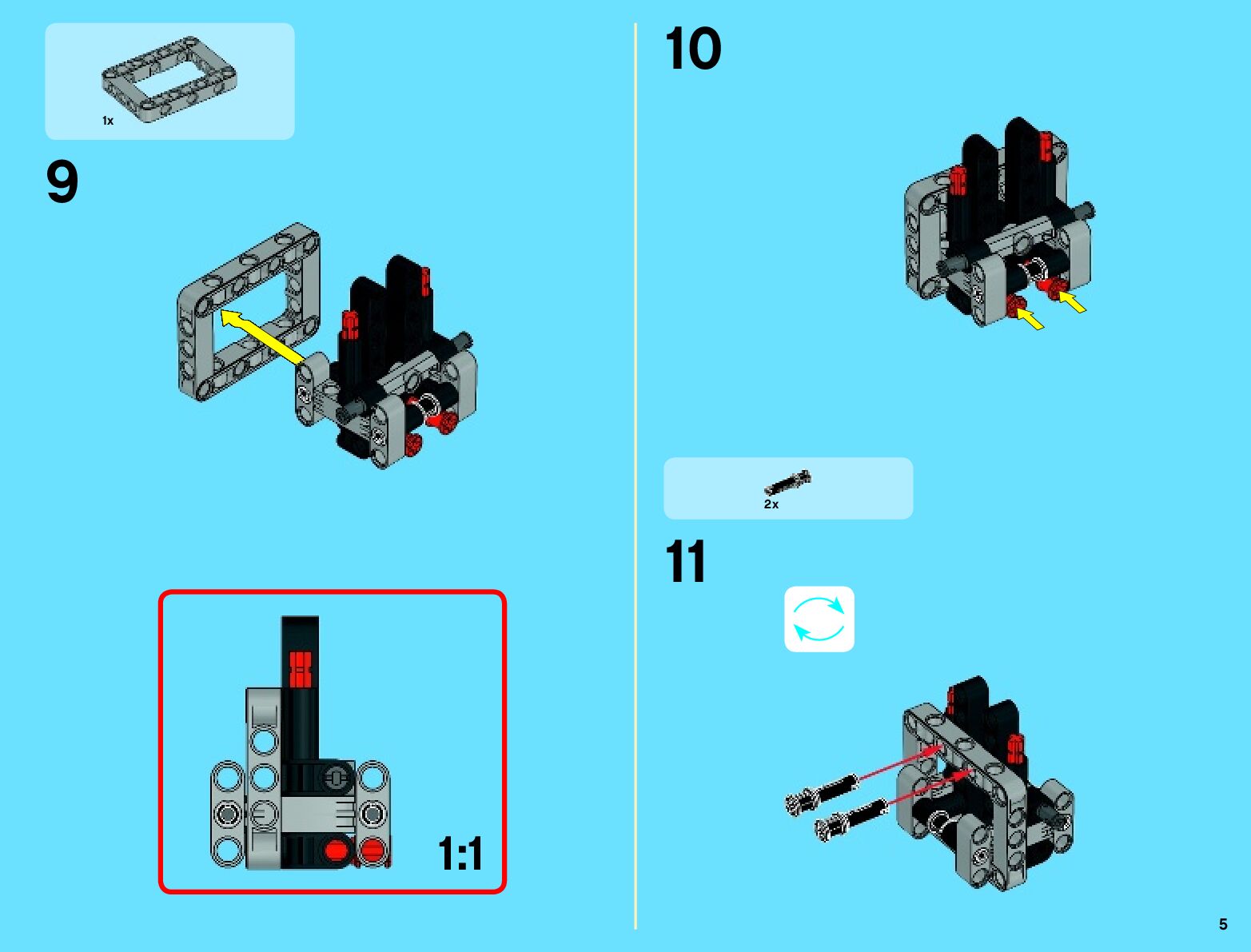 1x

9

1:1

10

2x

11

5