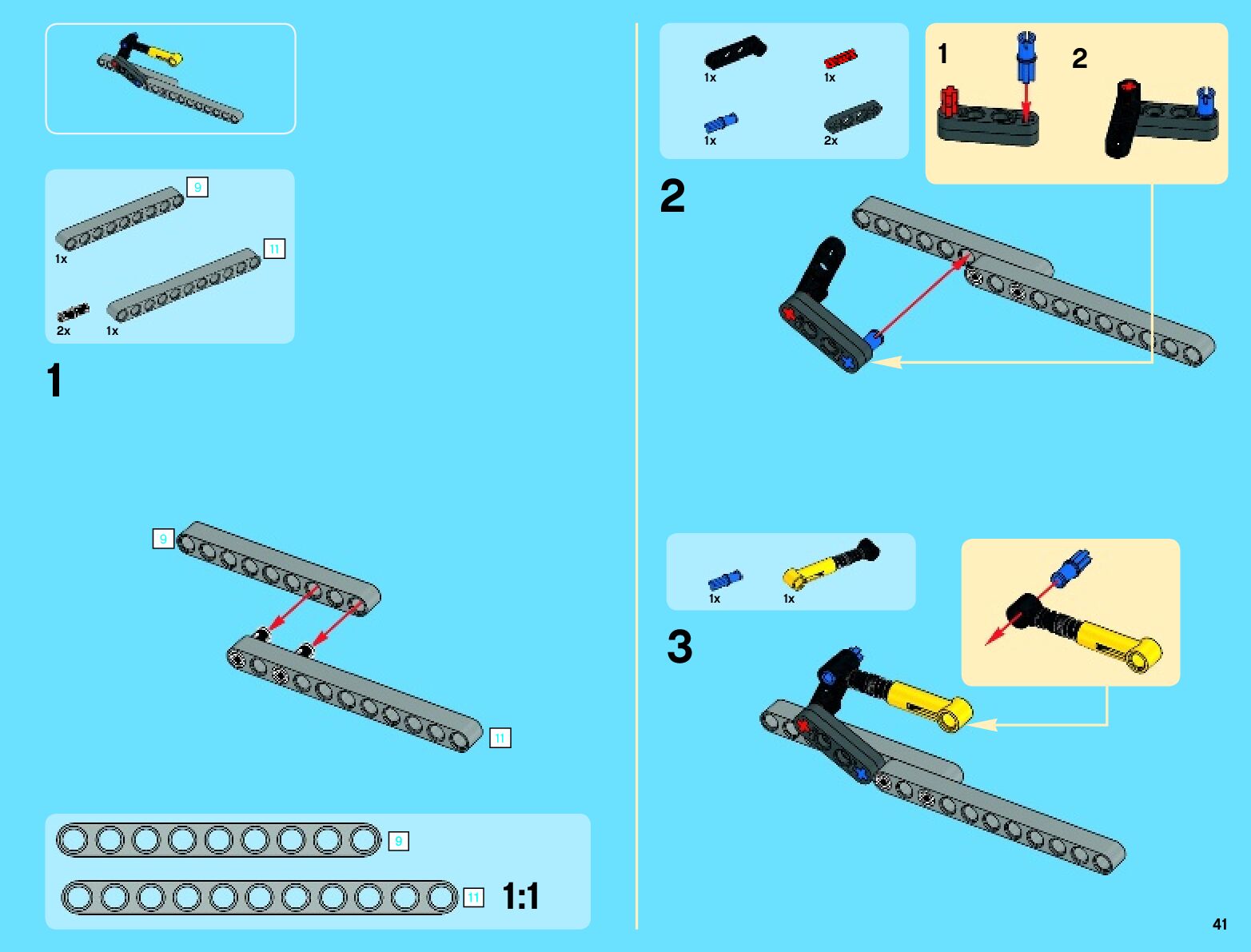 9
1x
11
2x
1x

1

9

11

9

11
1:1

1x
1x
1x
2x

1
2

2

1x
1x

3

41