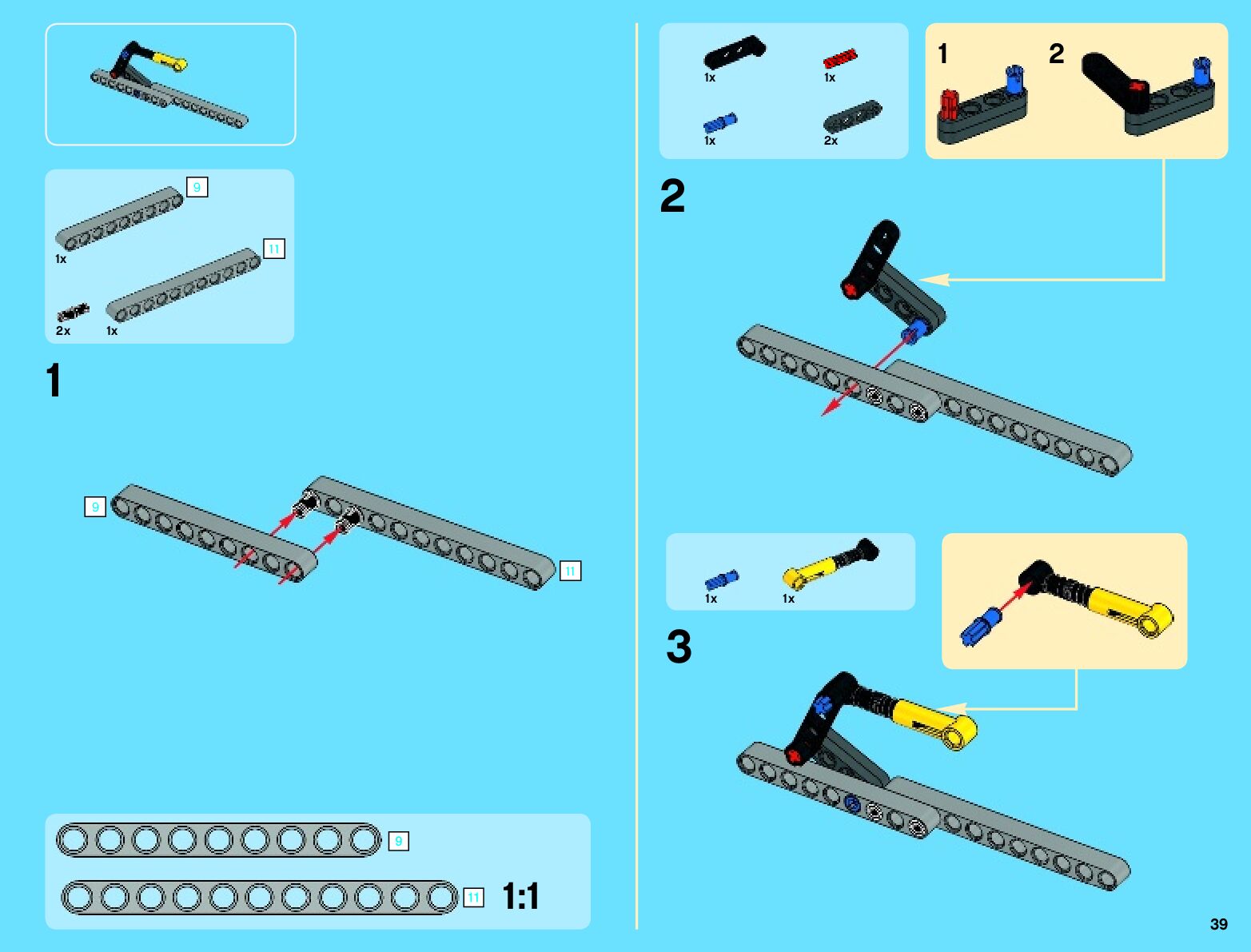 9

1x

11

2x

1x

1

9

11

9

11

1:1

1x

1x

1x

2x

1

2

2

1x

1x

3

39