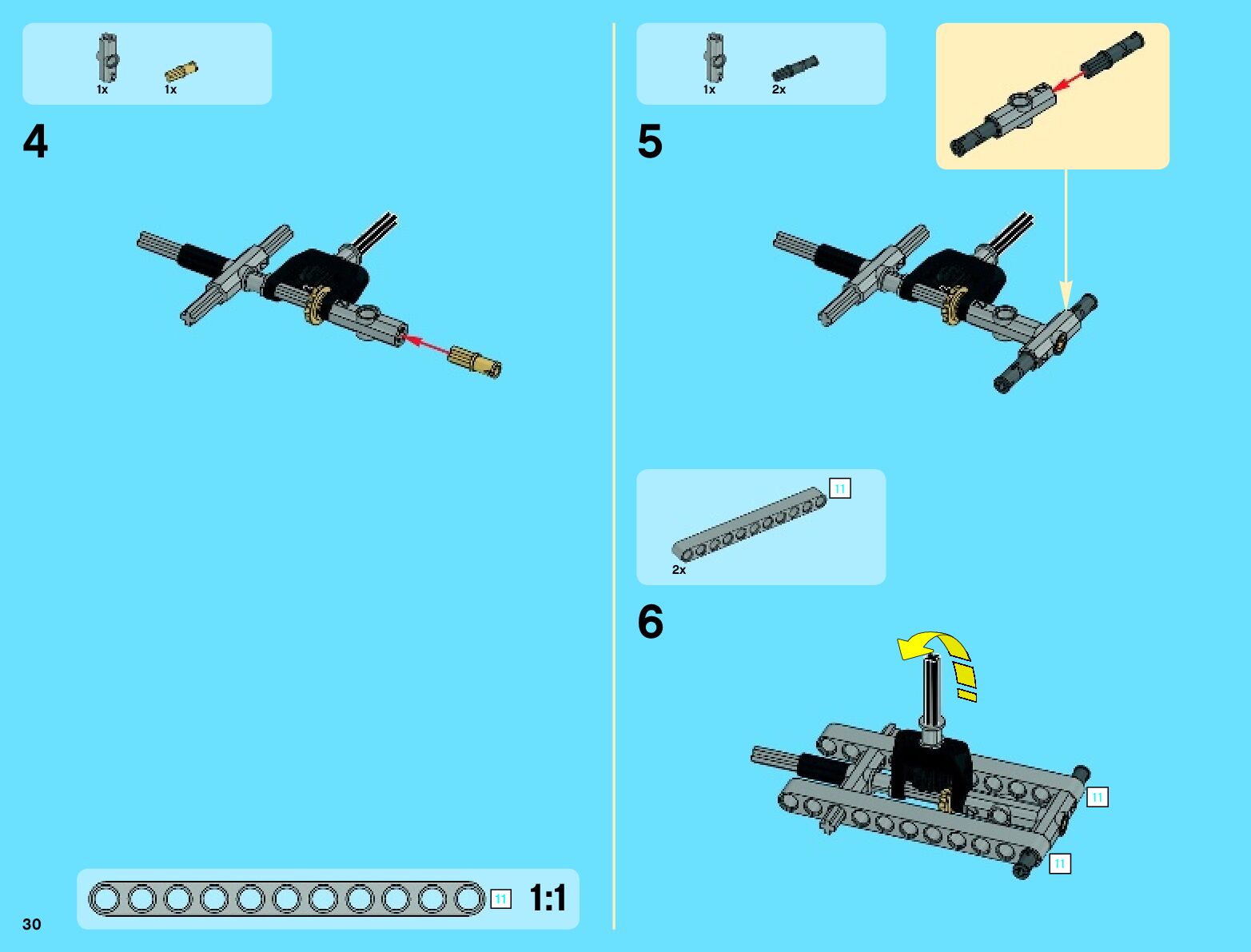 1x 1x

4

11 1:1

30

1x 2x

5

11

2x

6

11

11