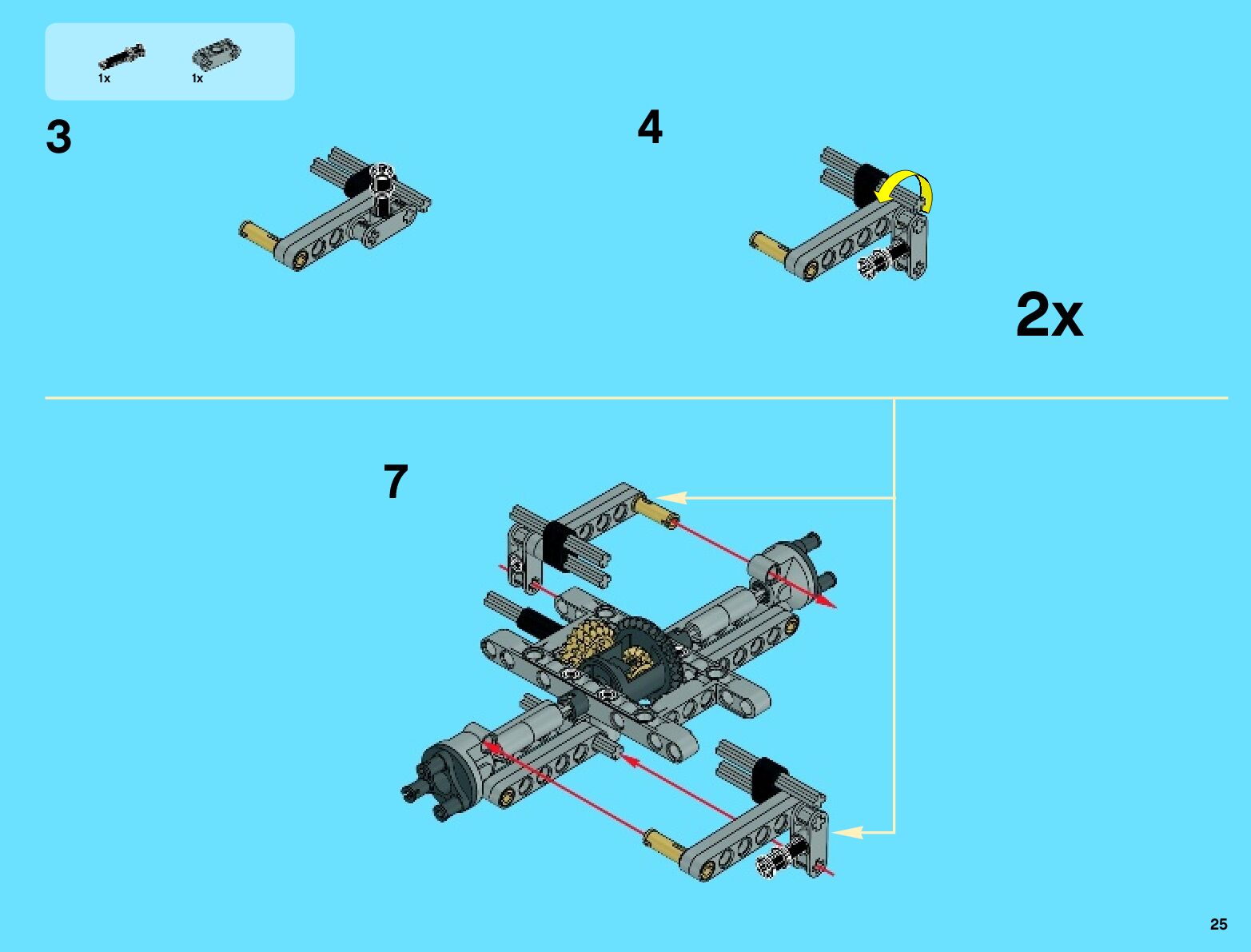 1x 1x

3

4

2x

7

25