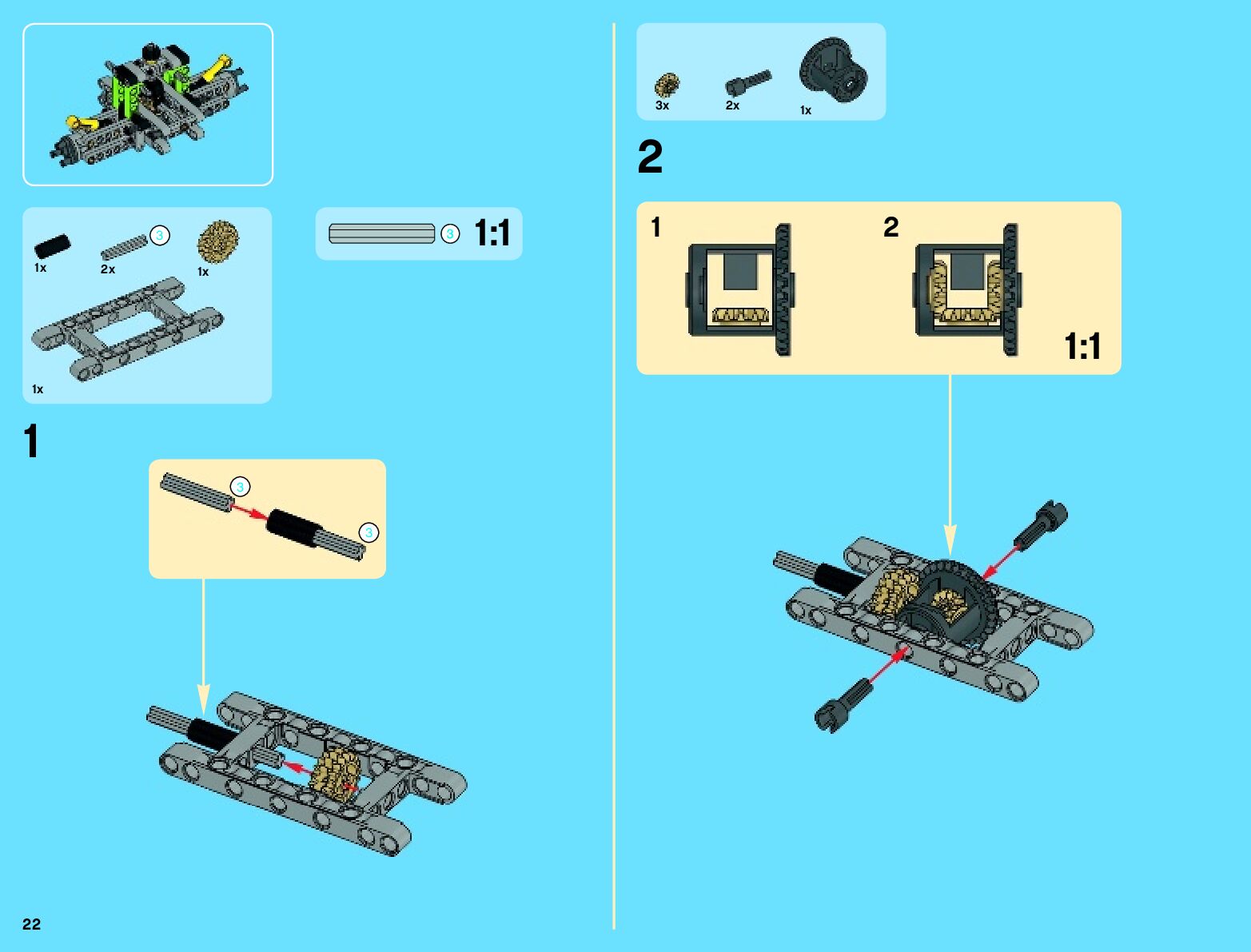 1x
2x
3
1x
1x

3
1:1

1
3
3

22

3x
2x
1x

2

1
2
1:1