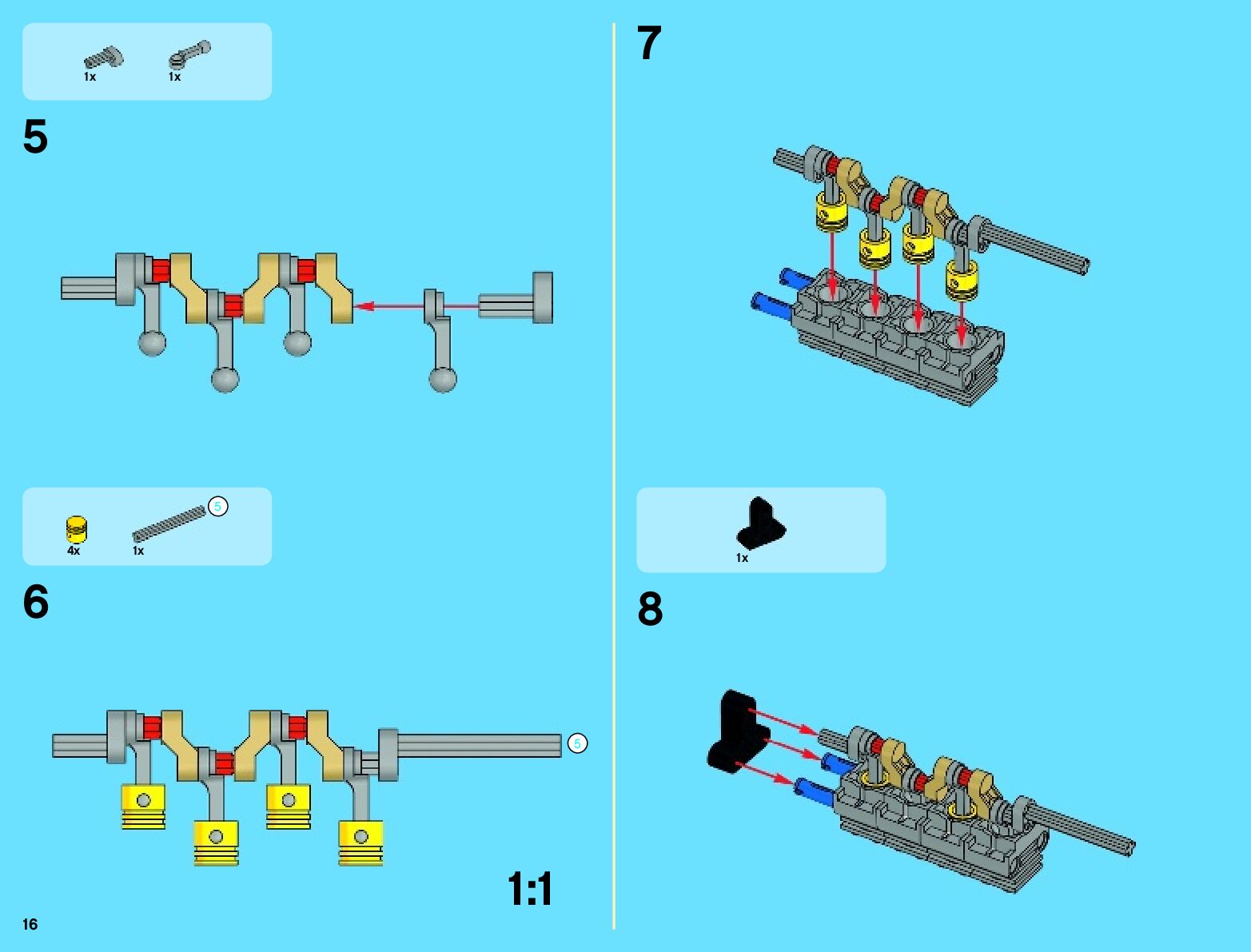 1x 1x

5

4x 1x 5

6

5

1:1

16

7

1x

8