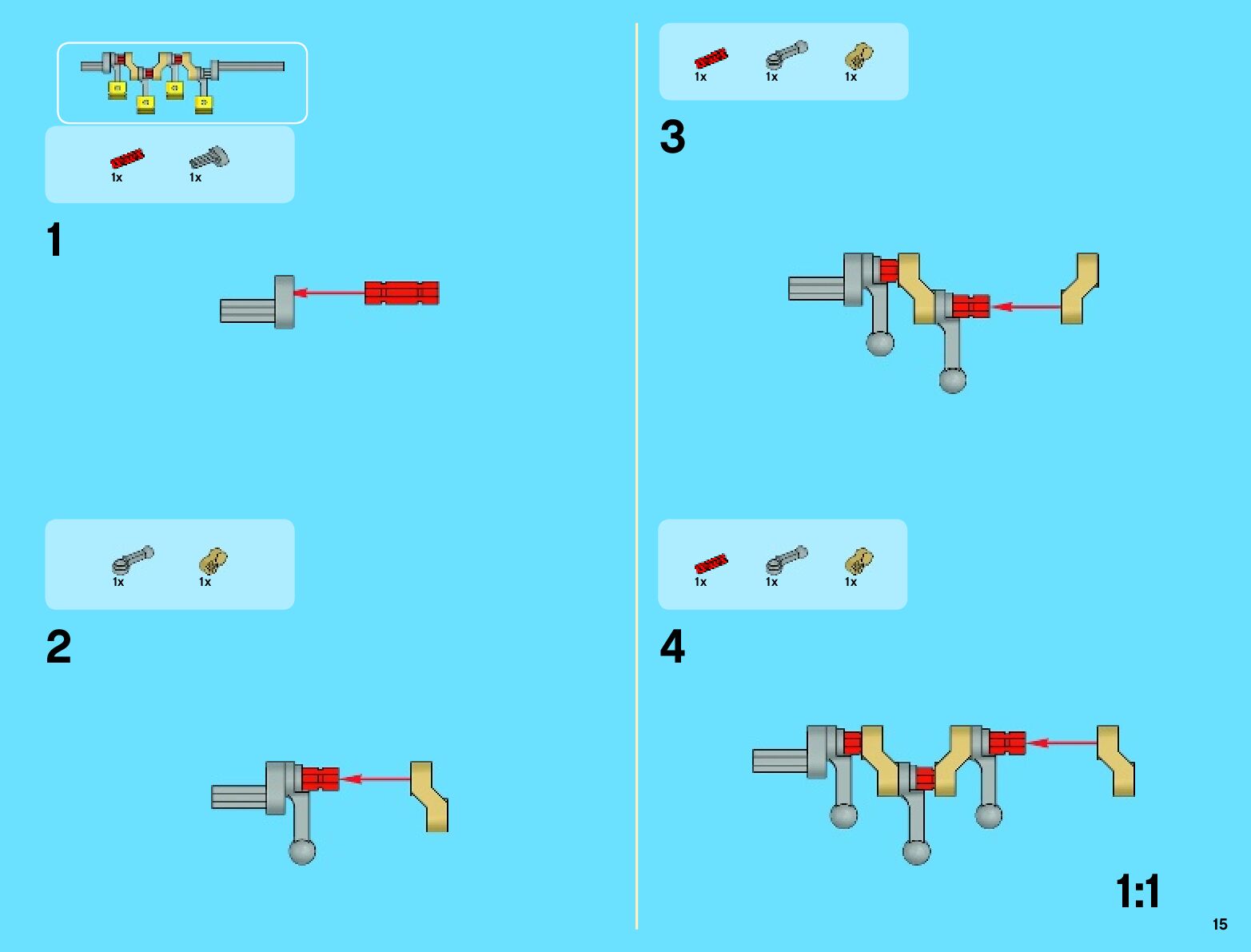 1x 1x

1

1x 1x

2

1x 1x 1x

3

1x 1x 1x

4

1:1

15