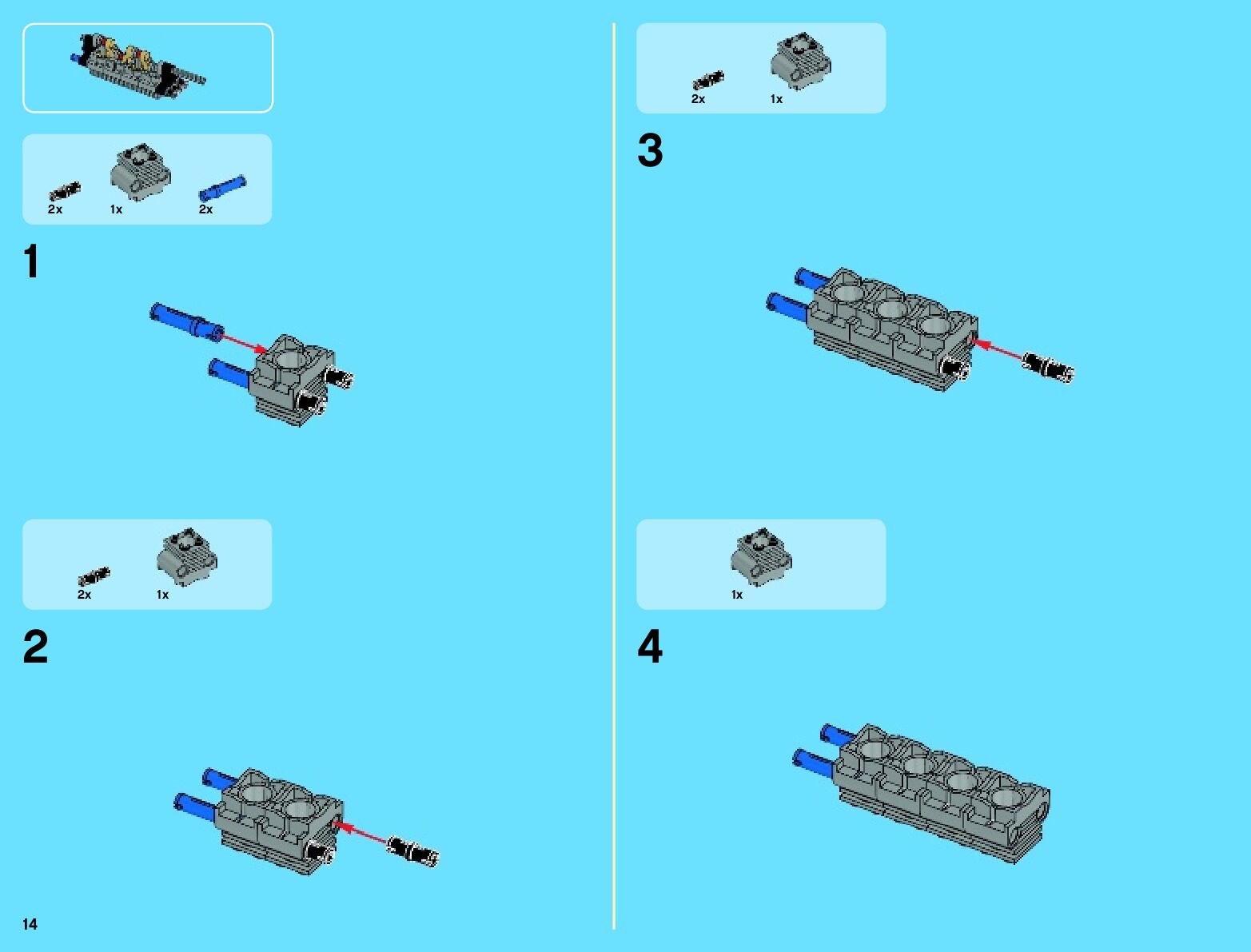 2x 1x 2x

1

2x 1x

2

14

2x 1x

3

1x

4