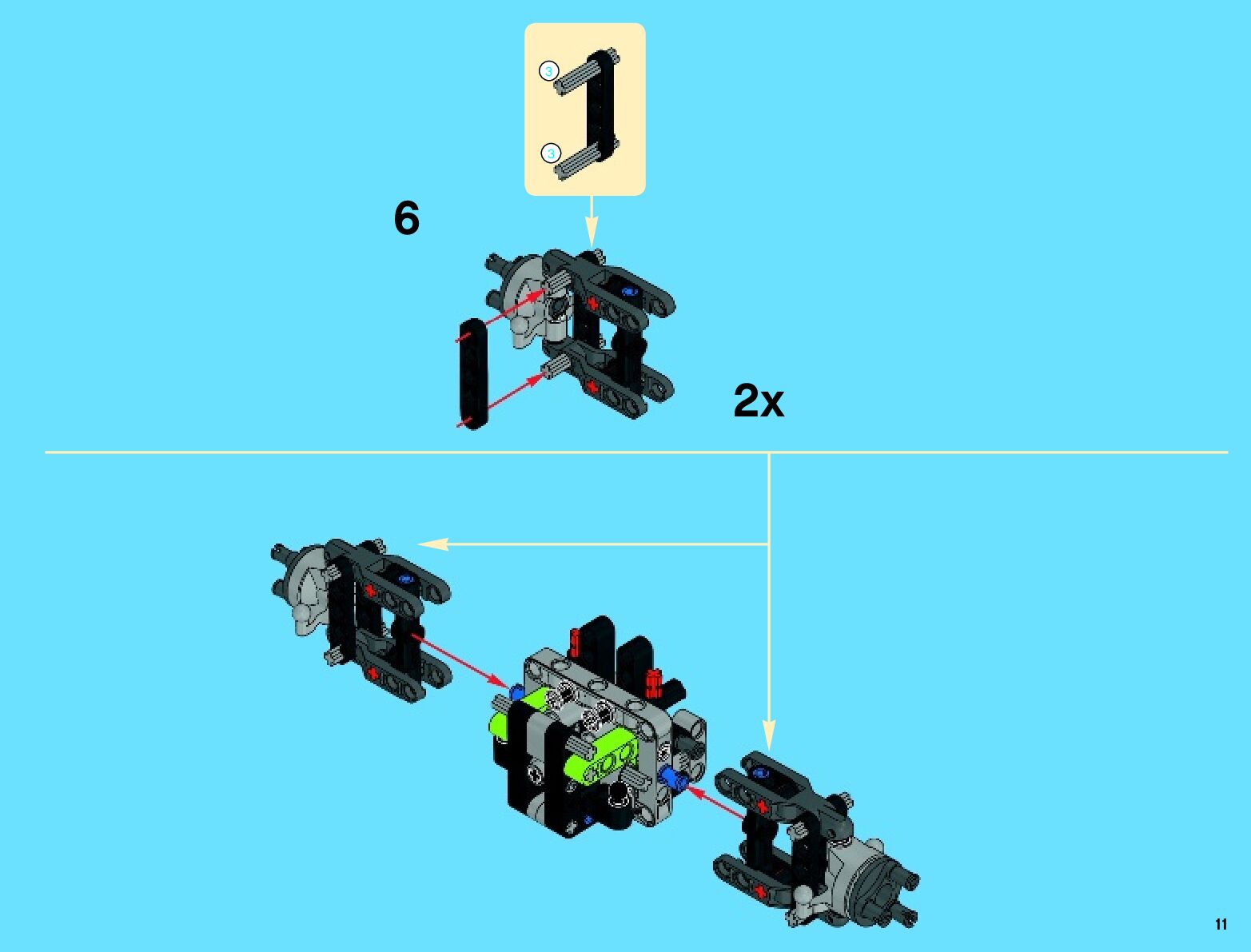 3
3
6
2x
11